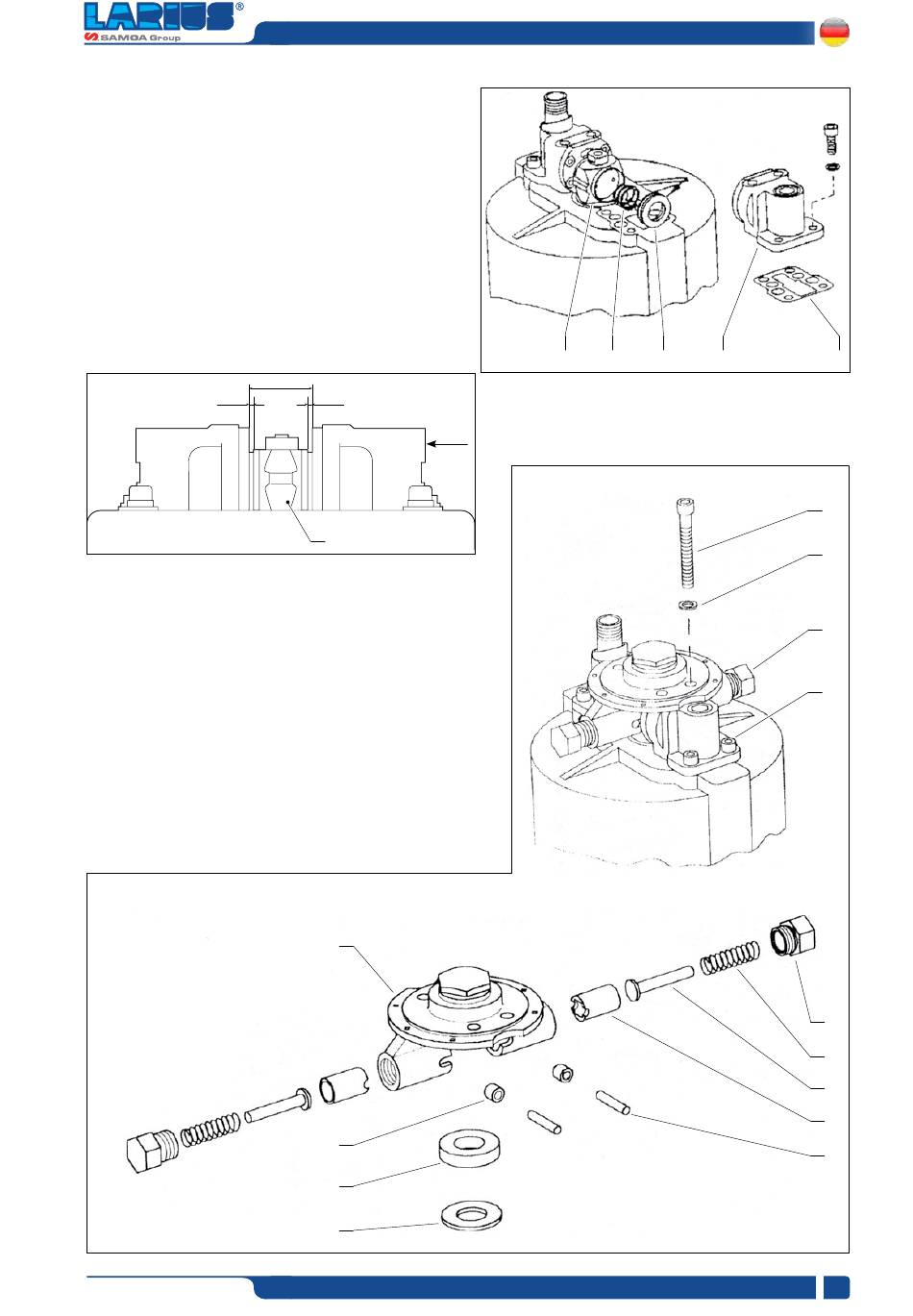 LARIUS®
SAMOA Group