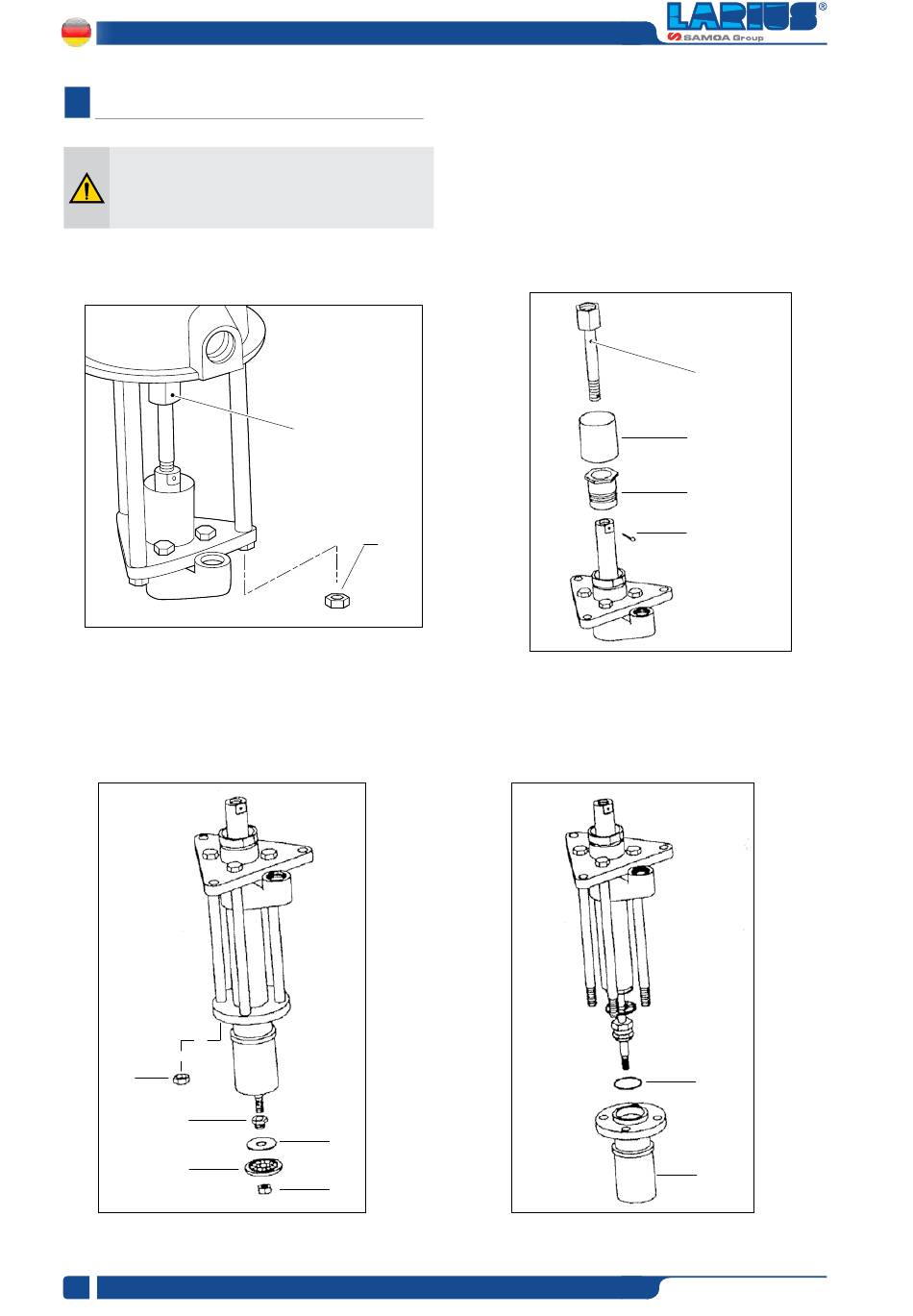 LARIUS®
SAMOA Group