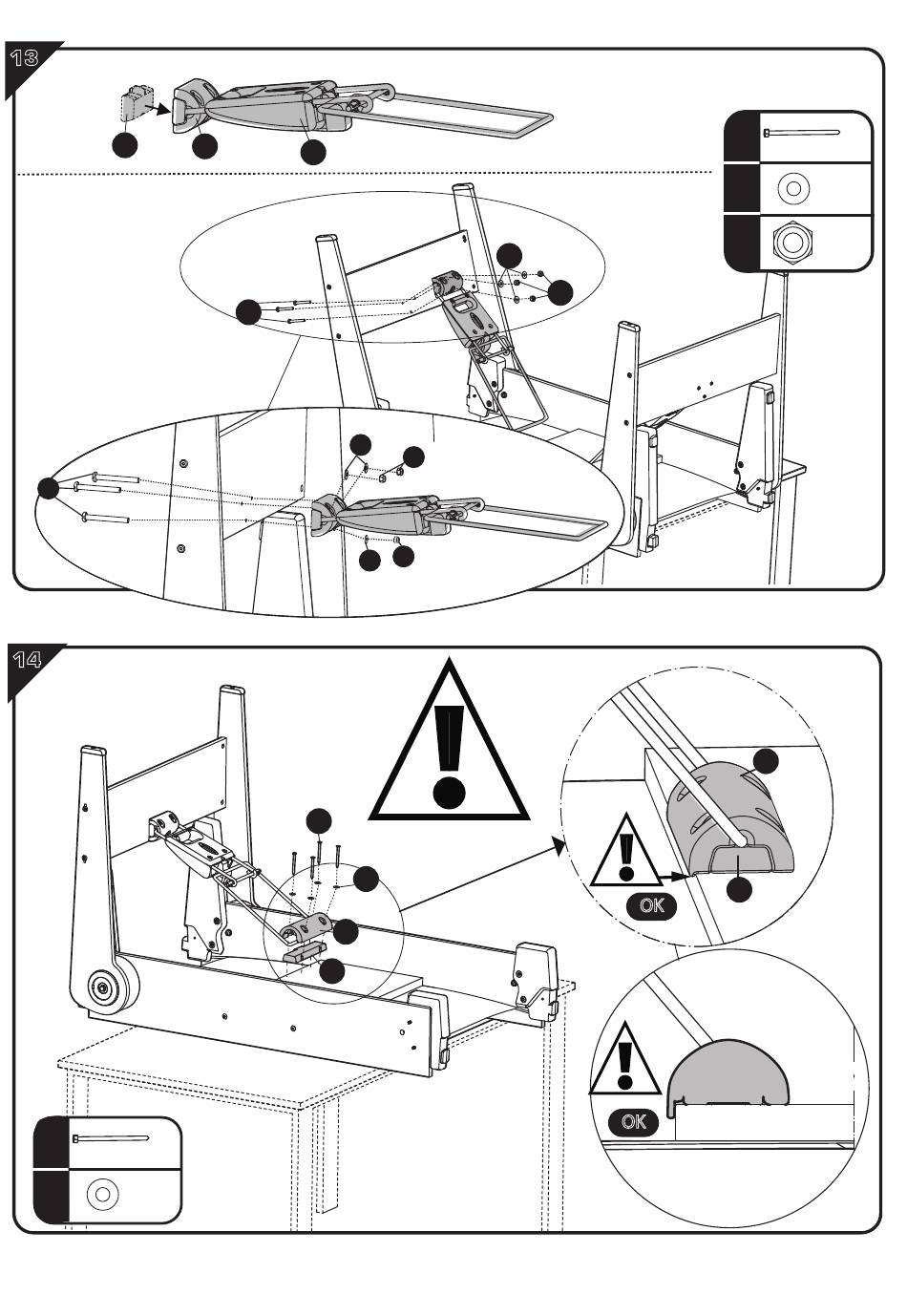 13

14

OK

OK