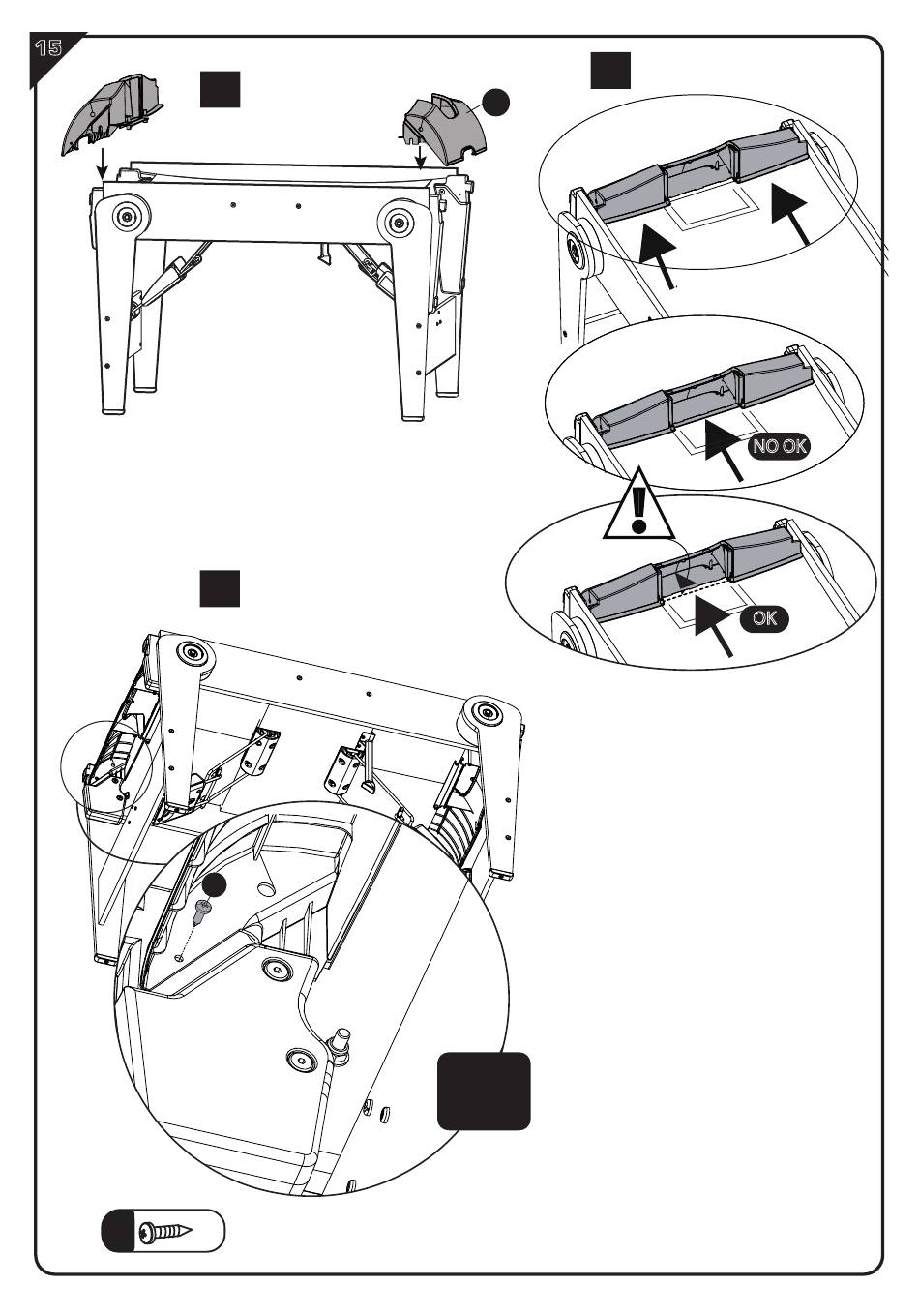 15

NO OK

OK