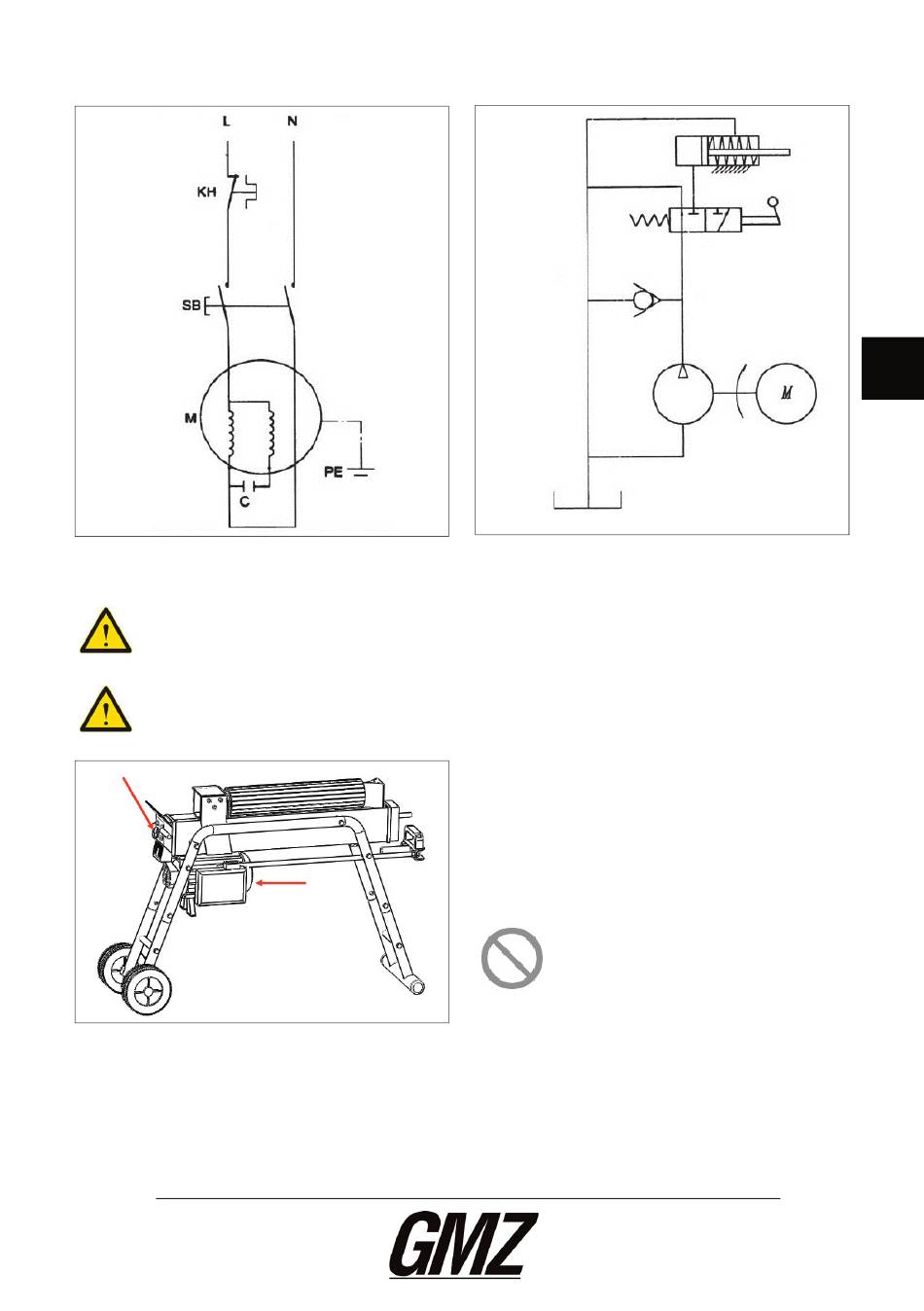 L
N
KH
SB
M
PE
C

M

GMZ