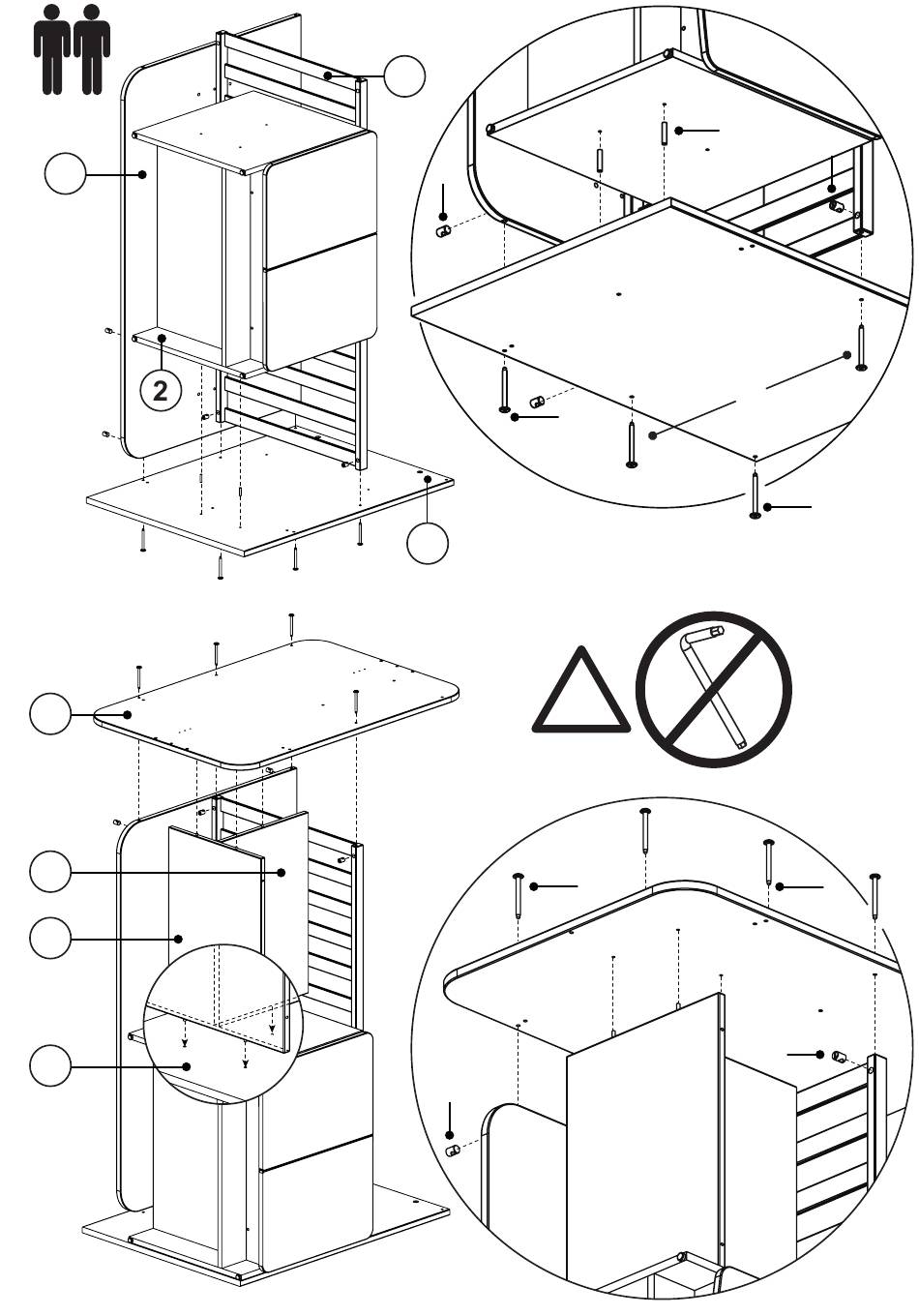 2