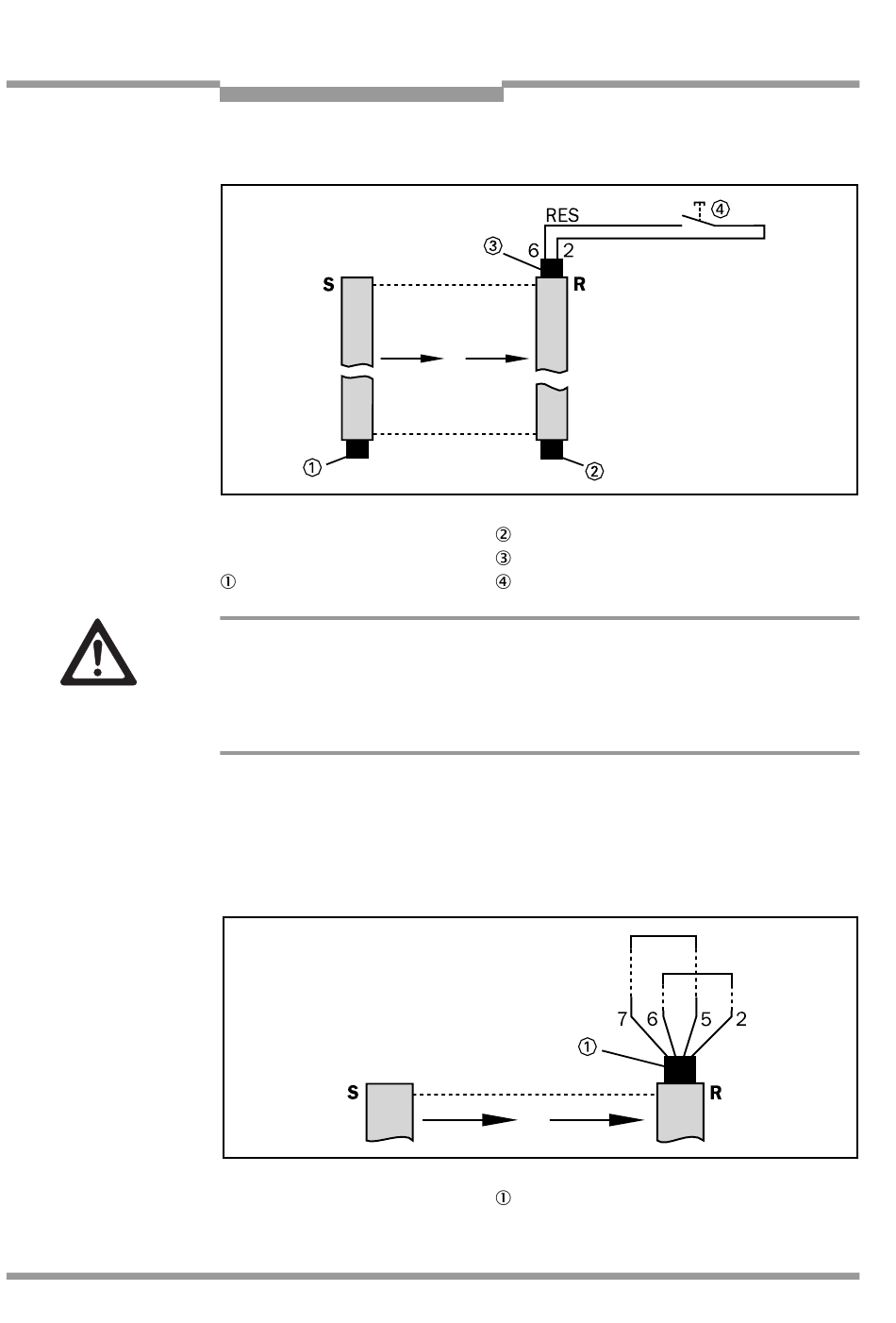 RES

④

③

6

2

S

R

①

②

②

③

①

④

7

6

5

2

①

S

R

①