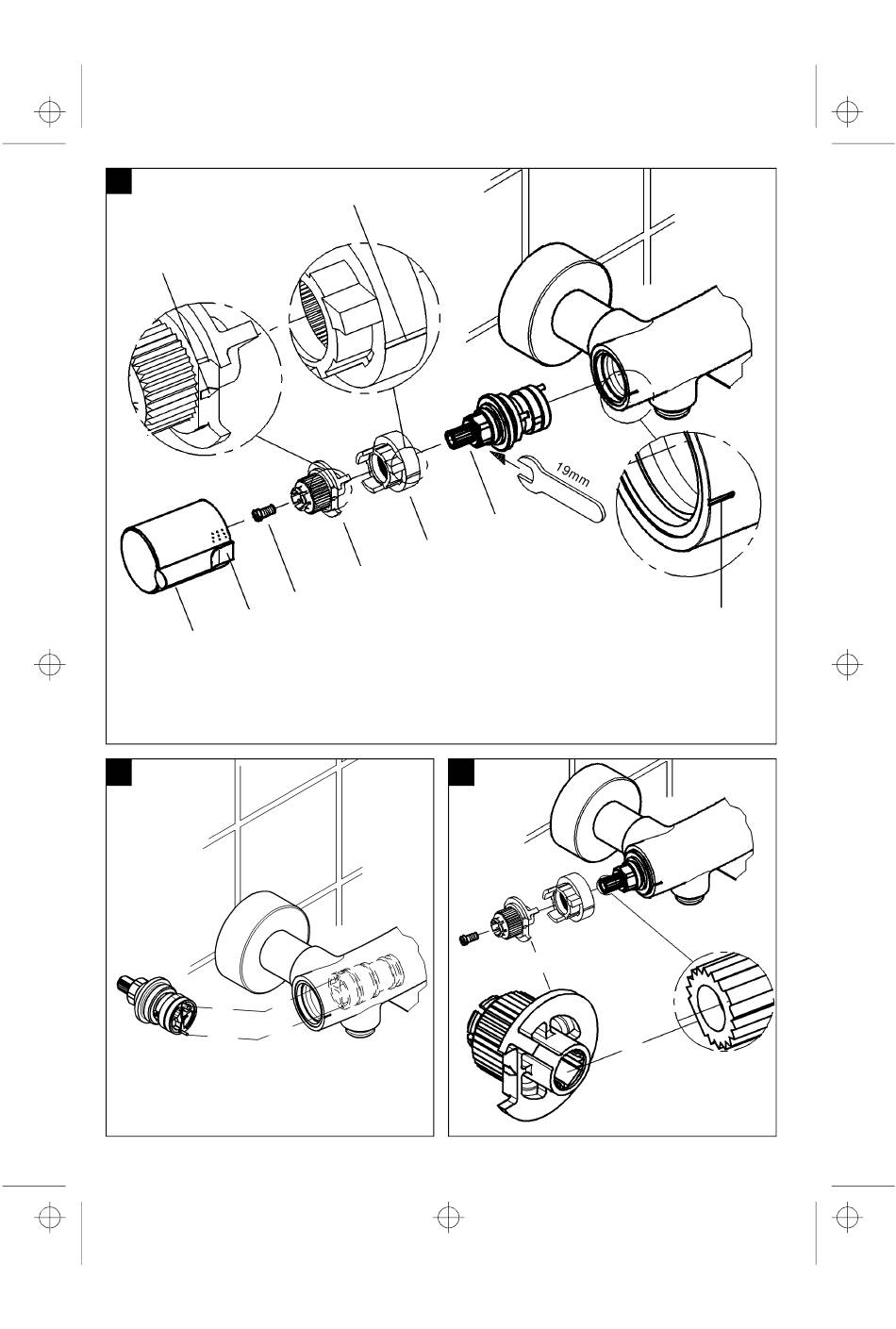 19mm