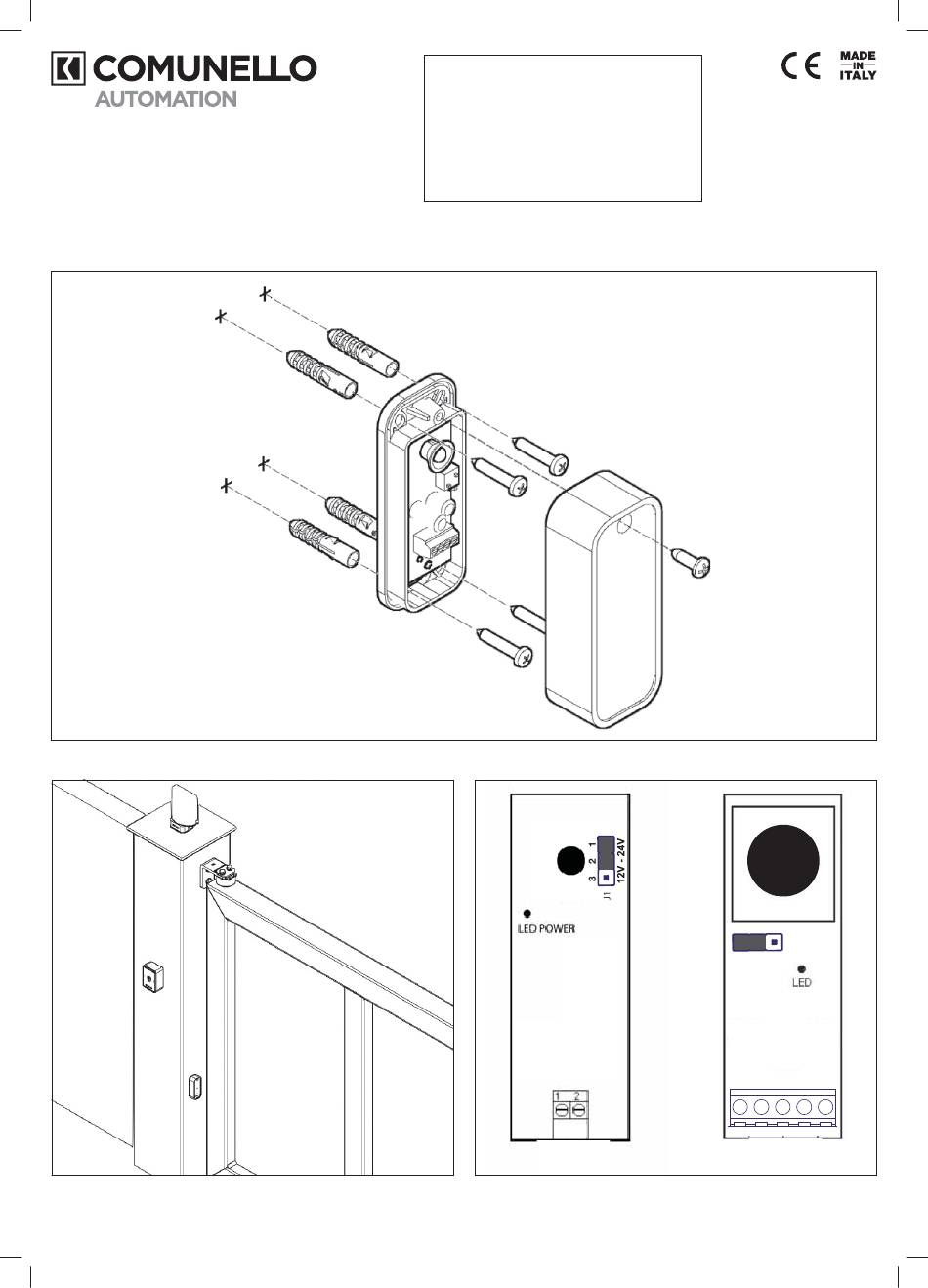 COMUNELLO
AUTOMATION

CE MADE IN ITALY

1
2
3
J1
12V - 24V

LED POWER

1 2

LED