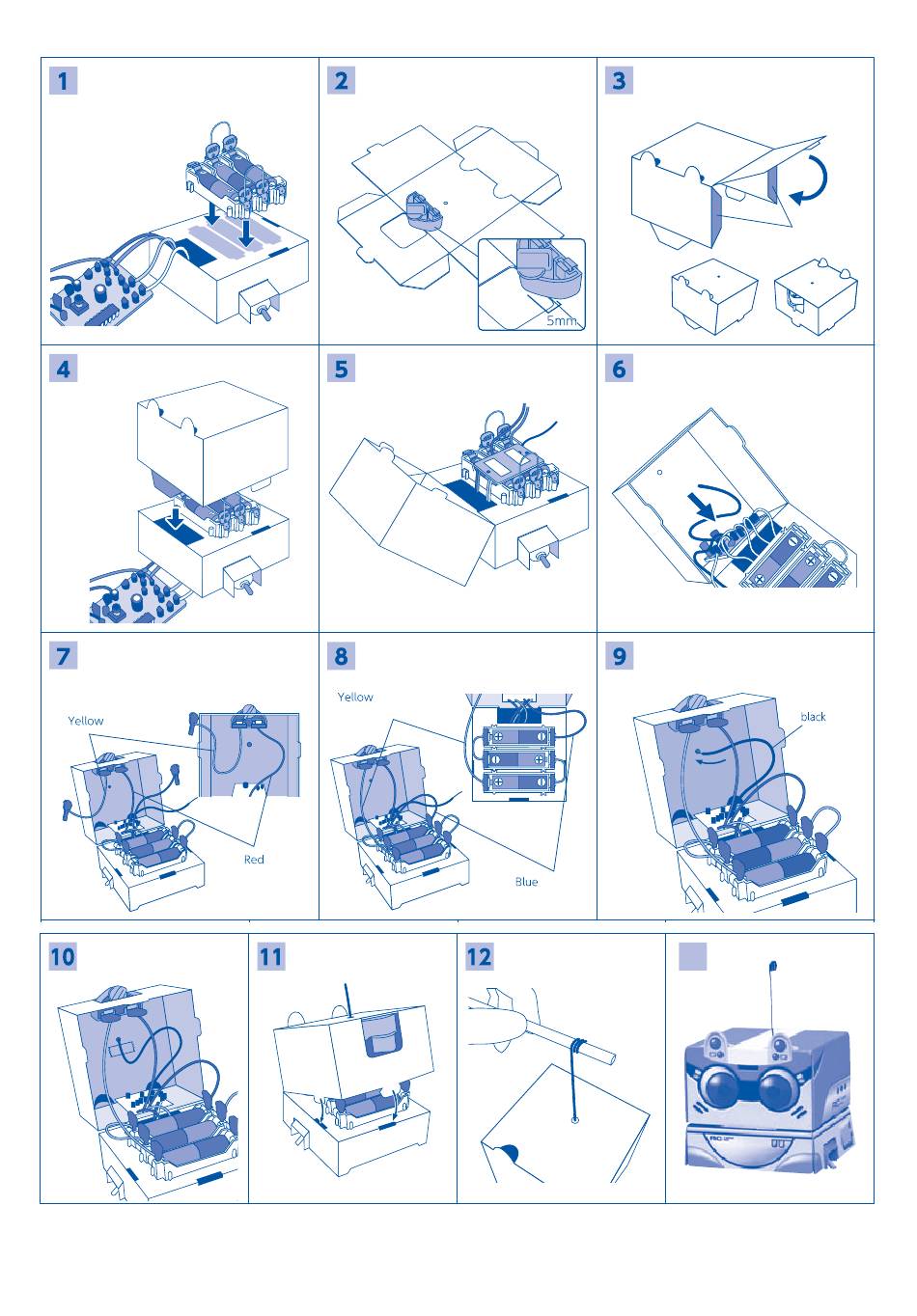 1

2

5mm

3

4

5

6

7

Yellow

Red

8

Yellow

Blue

9

black

10

11

12