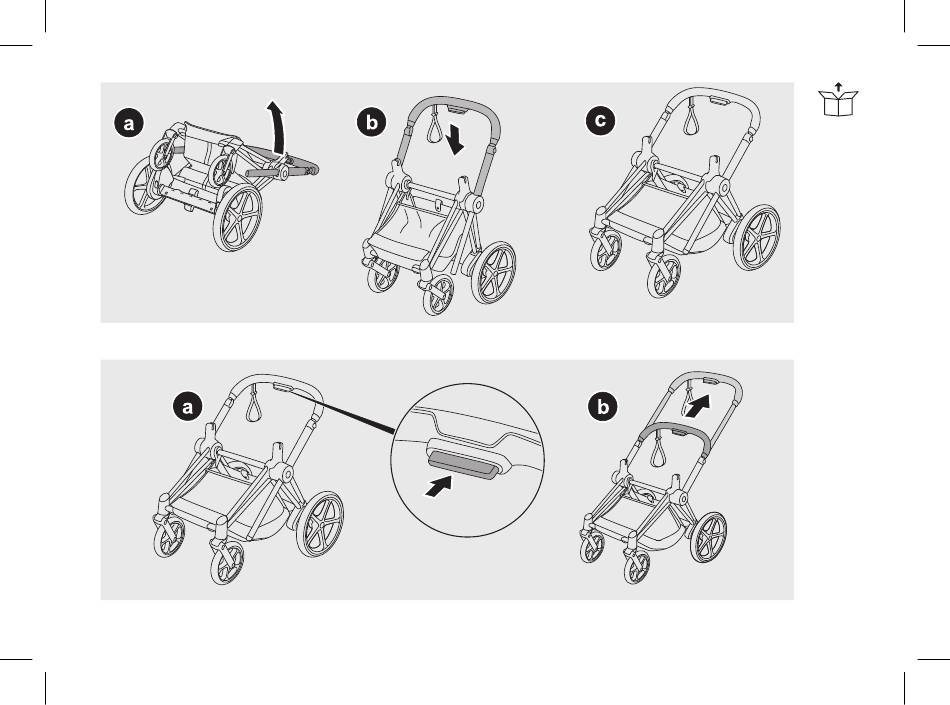 a

b

c

a

b