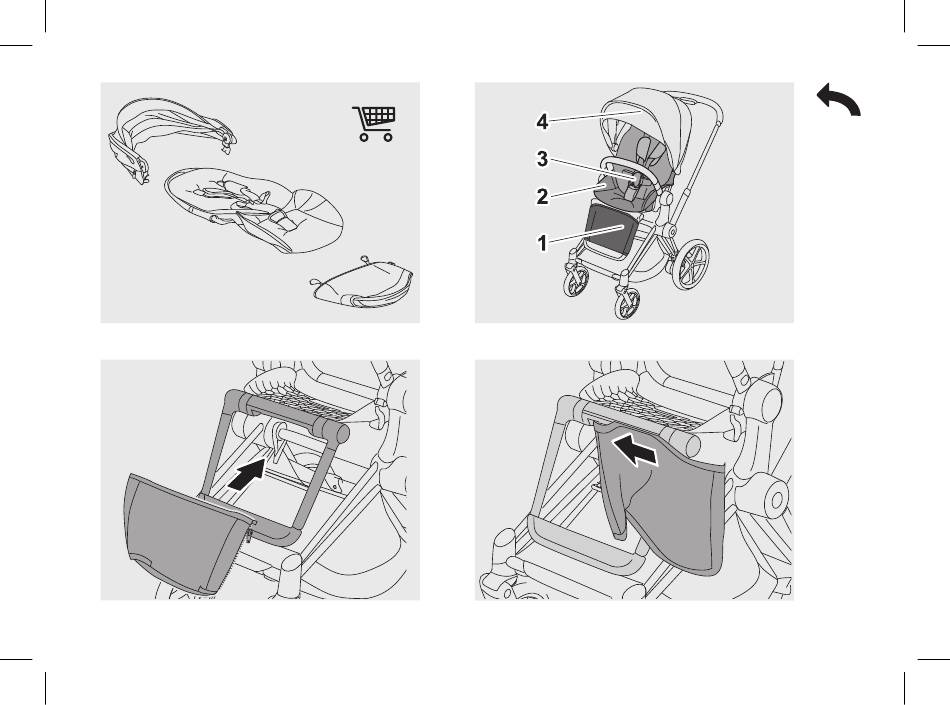 4
3
2
1