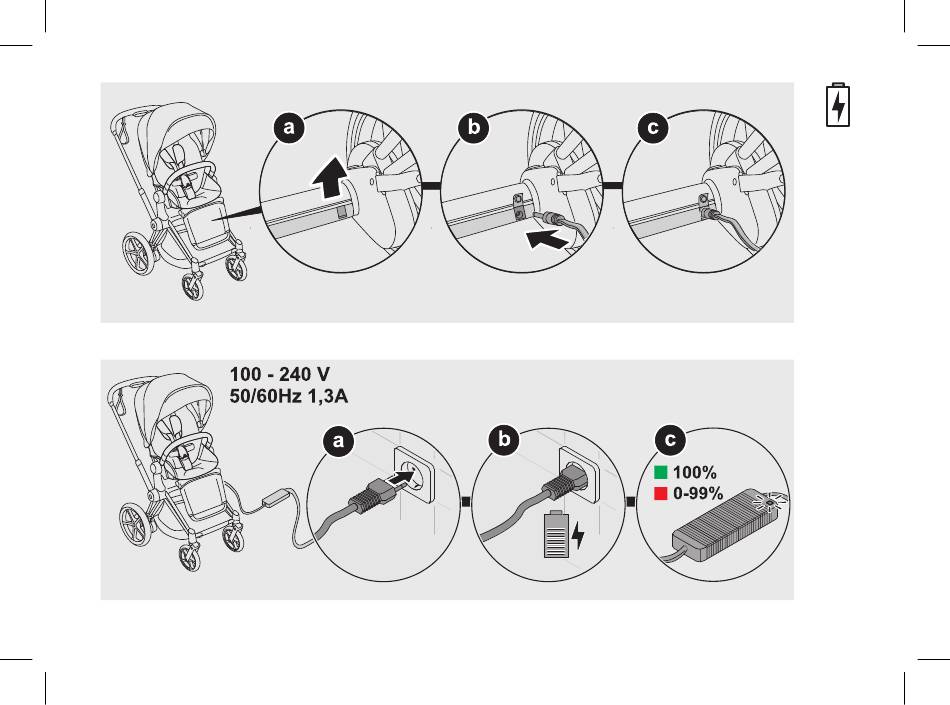 a

b

c

100 - 240 V
50/60Hz 1,3A

a

b

c

100%
0-99%