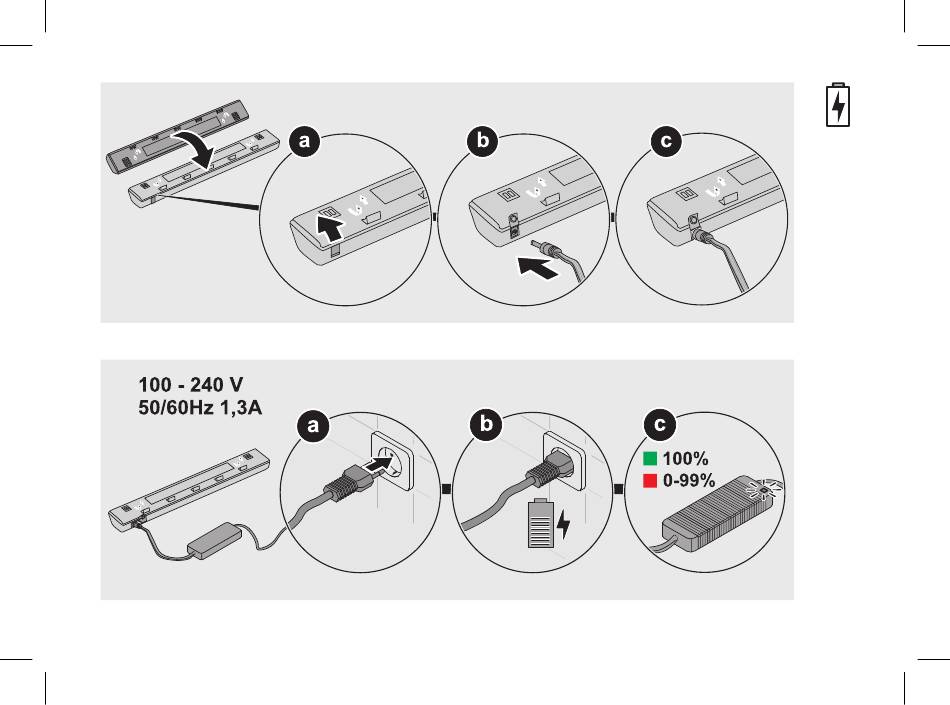 a
b
c

100 - 240 V
50/60Hz 1,3A
a
b
c
100%
0-99%