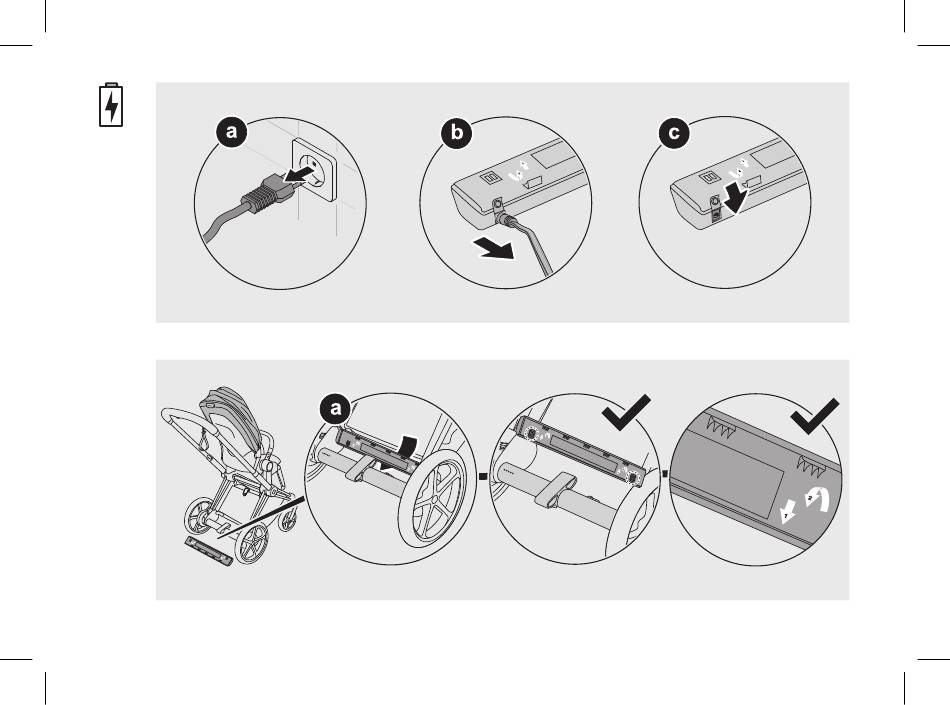 a

b

c

a