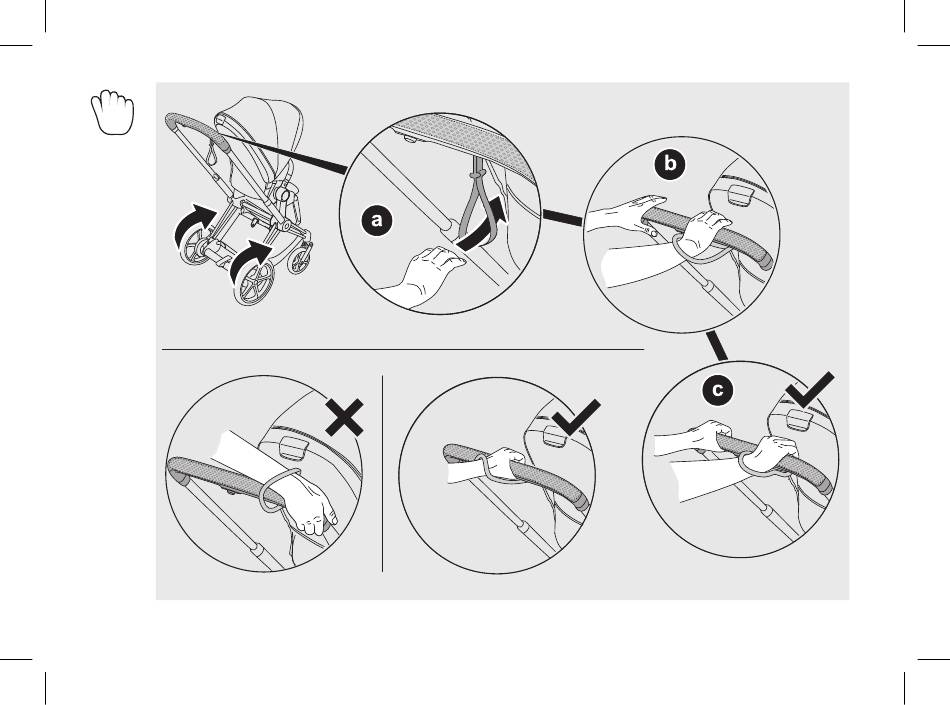 a

b

c