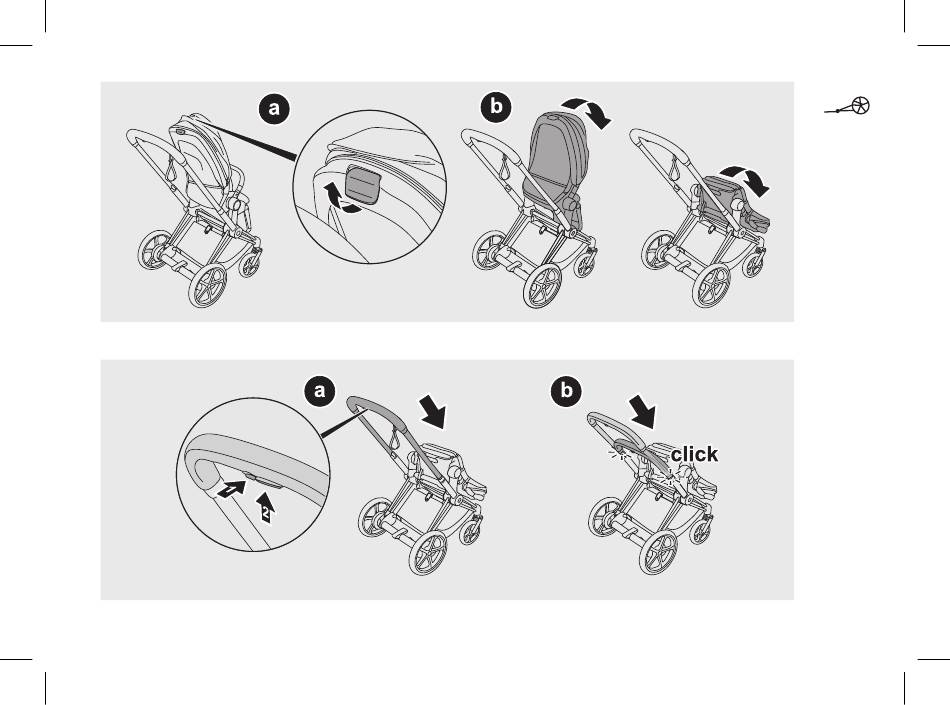 a

b

a

1

2

b

click