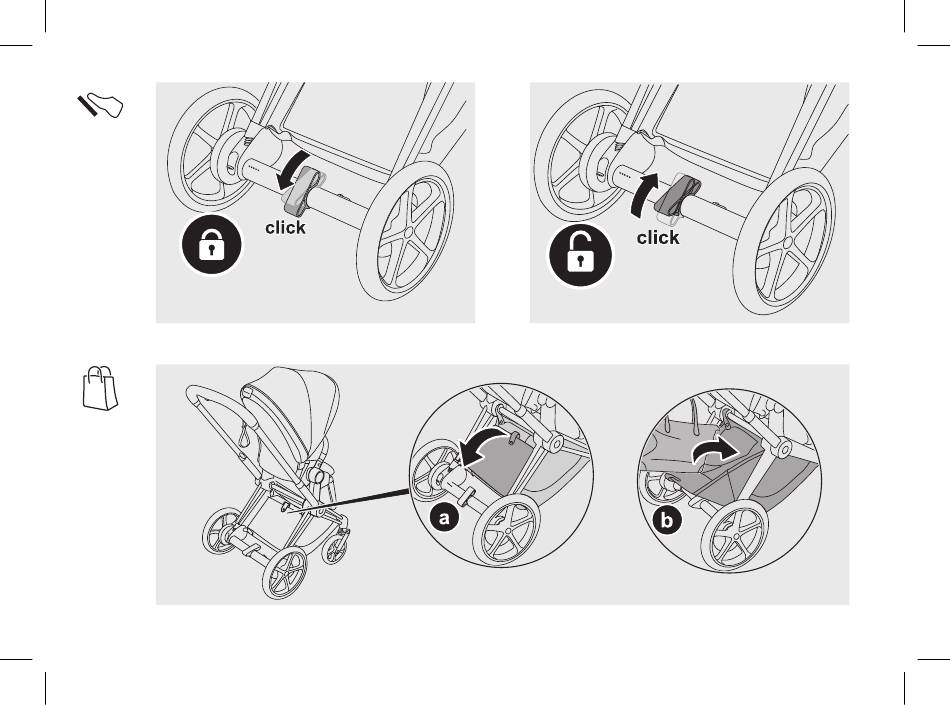 click

click

a

b