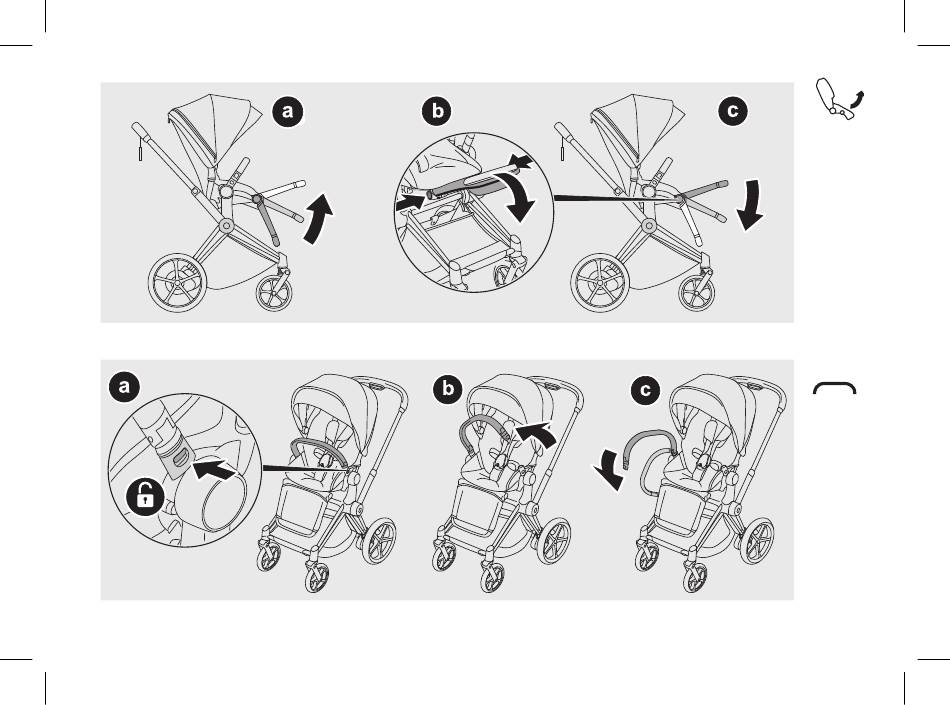 a

b

c

a

b

c