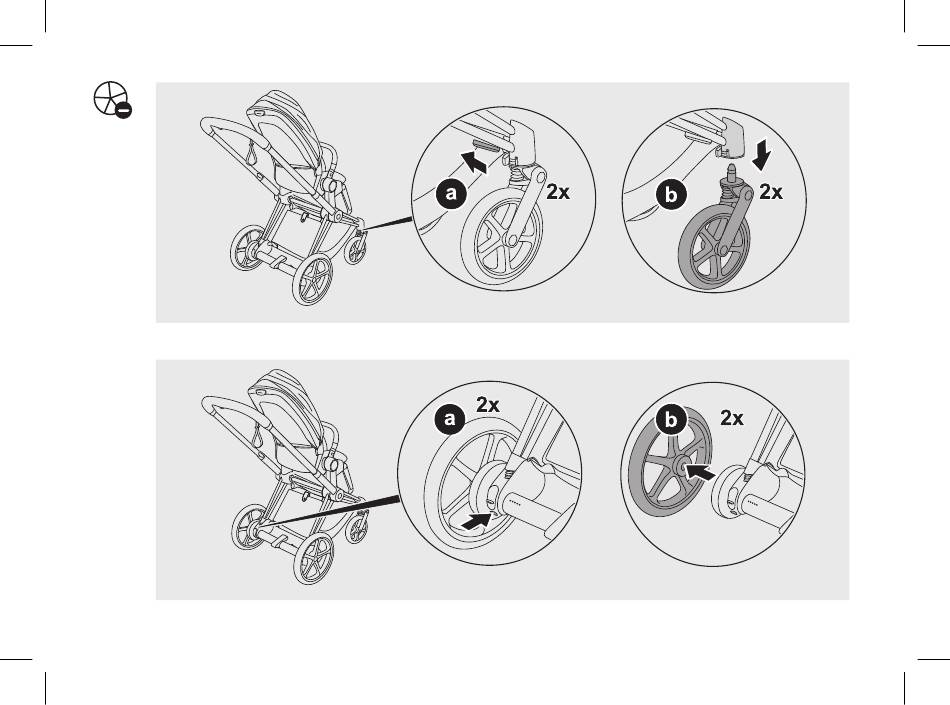 a
2x
b
2x

a
2x
b
2x