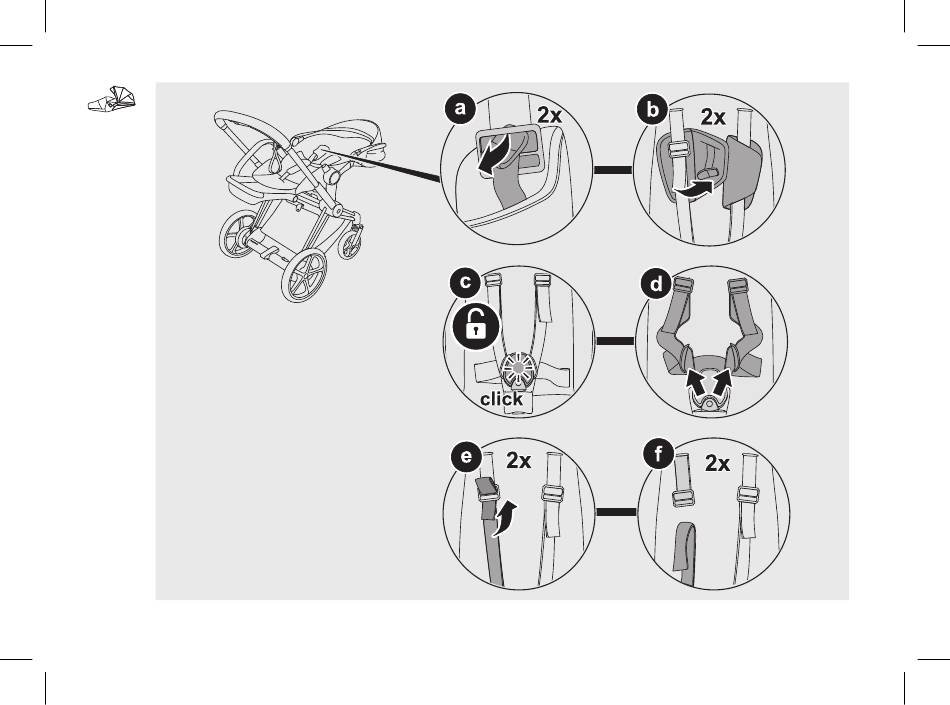 a
2x
b
2x
c
click
d
e
2x
f
2x