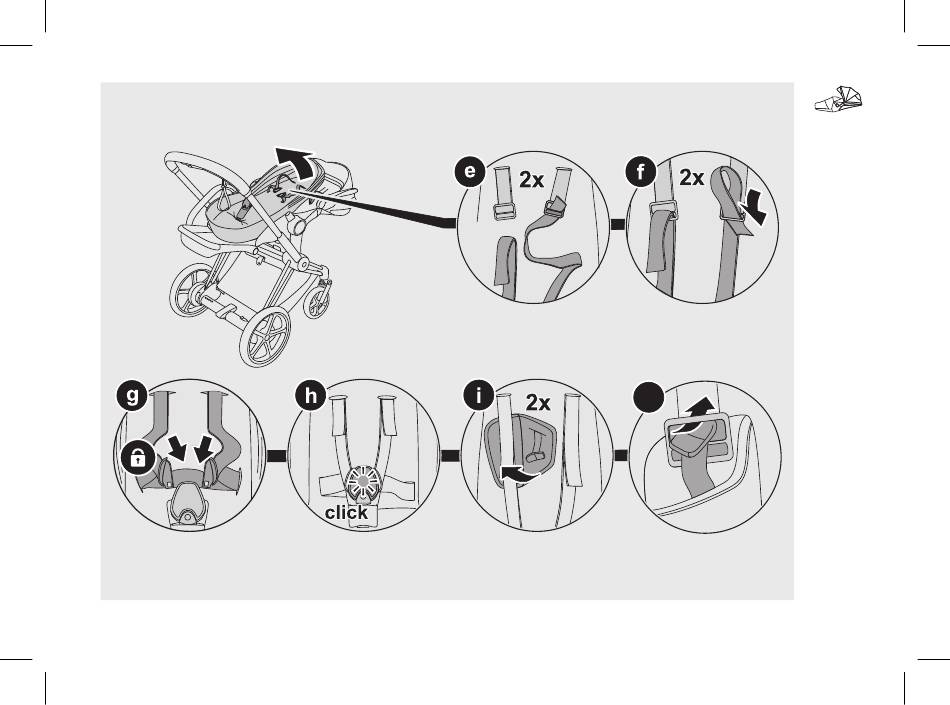 e
2x
f
2x
g
h
click
i
2x