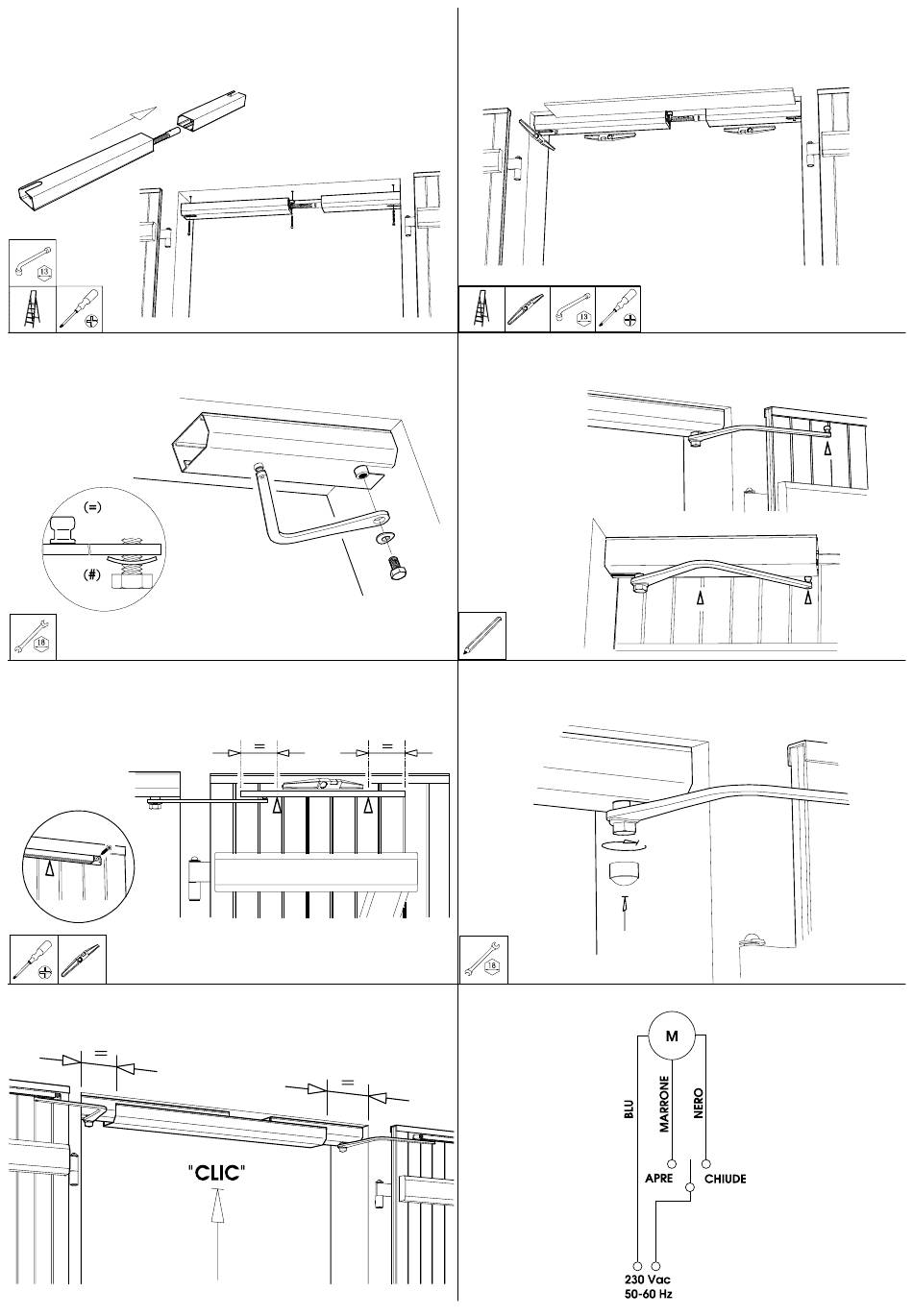 13

13

(=)

(#)

18

=

=

18

=

=

"CLIC"

M

BLU

MARRONE

NERO

APRE

CHIUDE

230 Vac
50-60 Hz