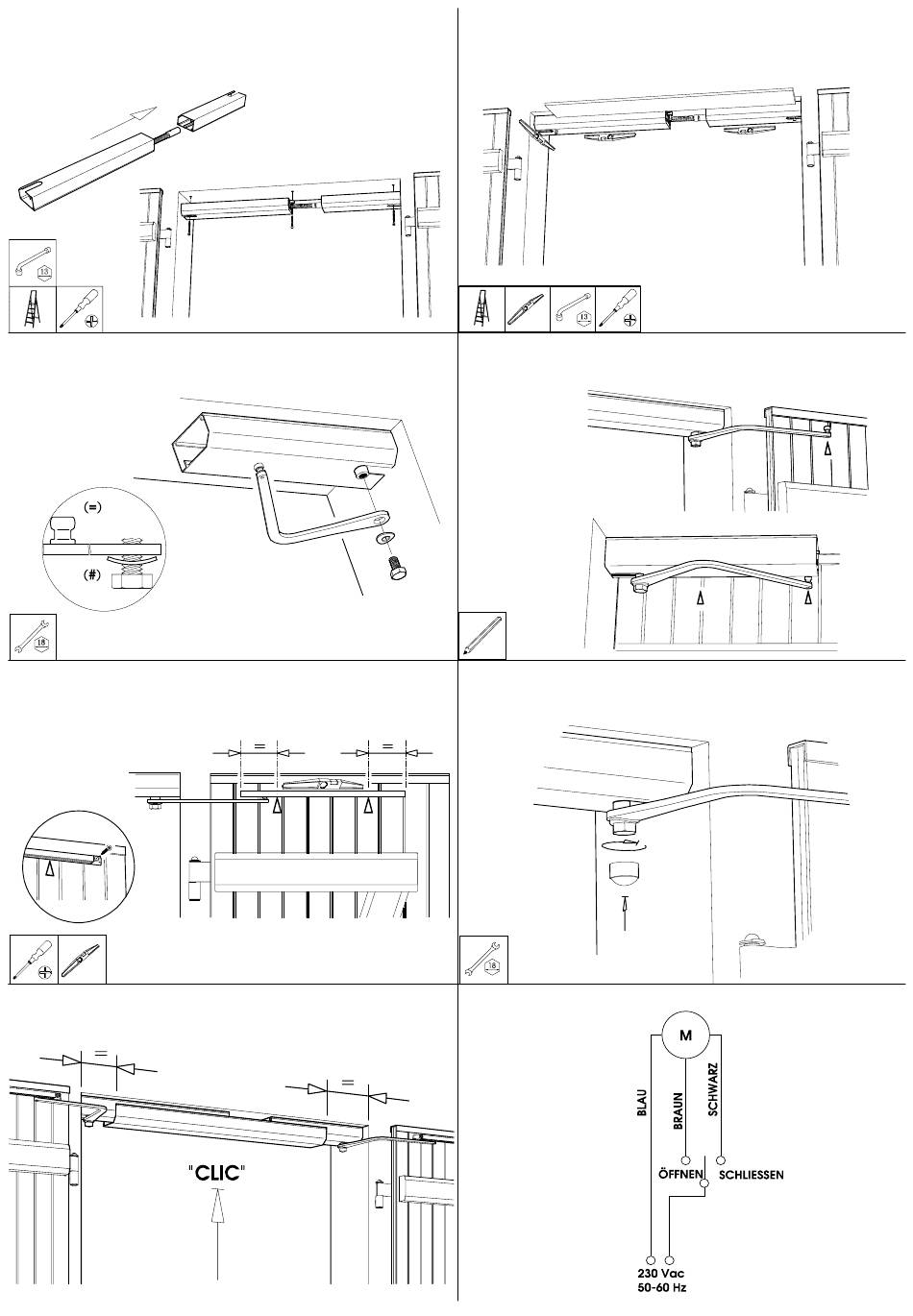 13

13

(=)

(#)

18

=

=

18

=

=

"CLIC"

M

BLAU

BRAUN

SCHWARZ

ÖFFNEN

SCHLIESSEN

230 Vac
50-60 Hz