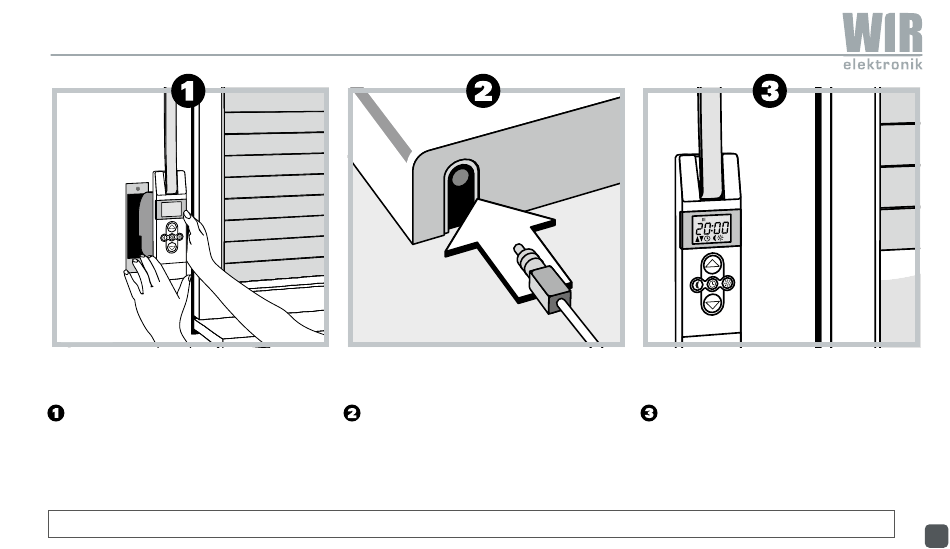 WIR
elektronik

1

2

3

20:00

1

2

3