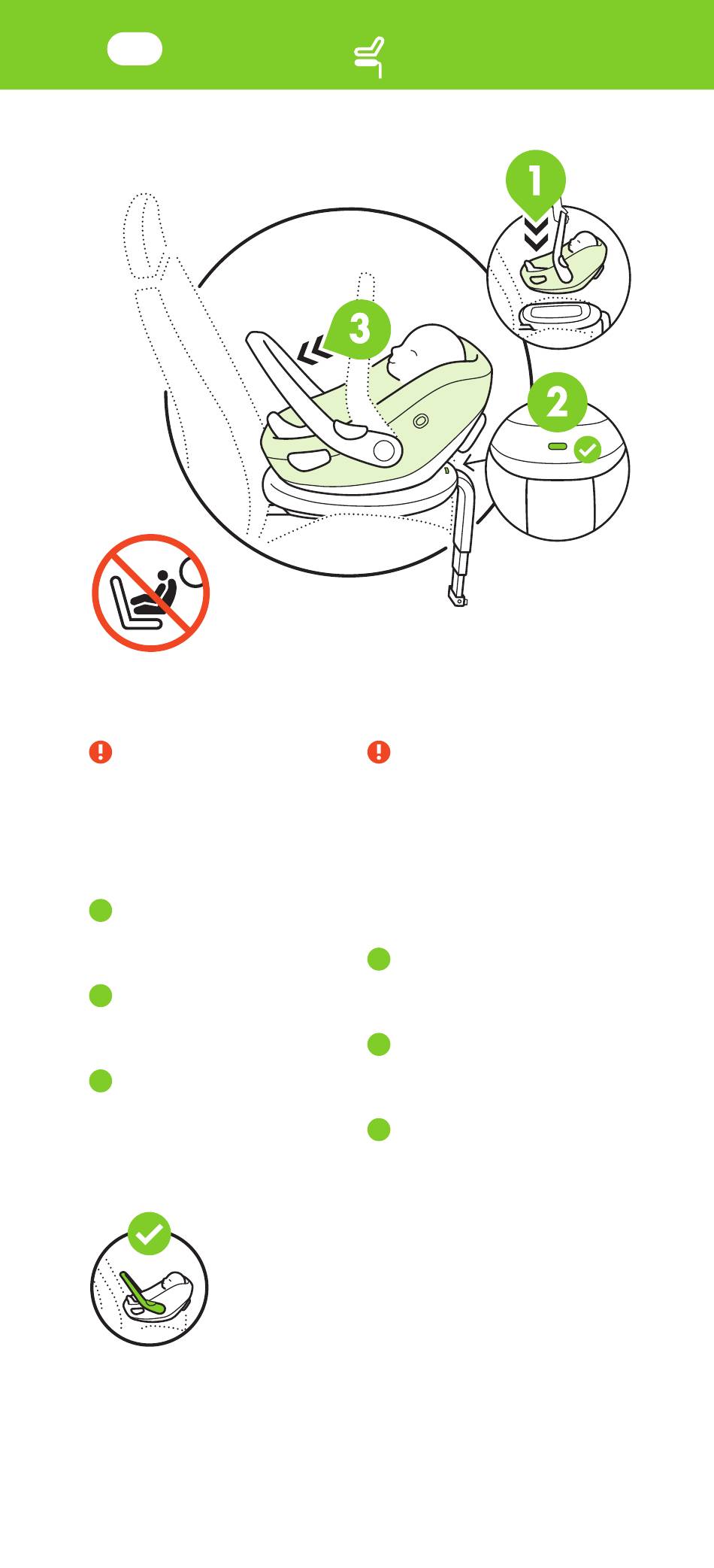 1

3

2