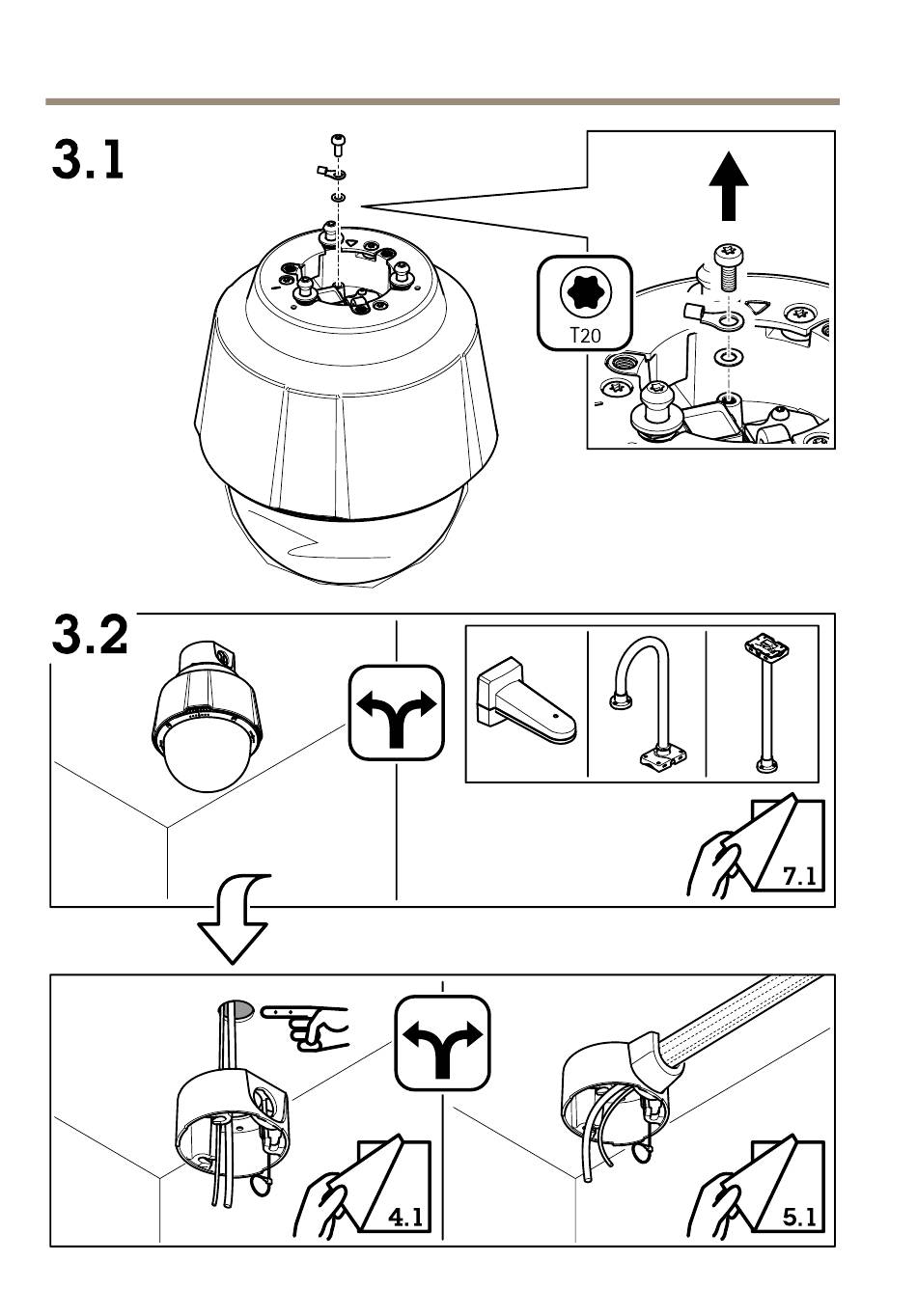 3.1

T20

3.2

7.1

4.1

5.1