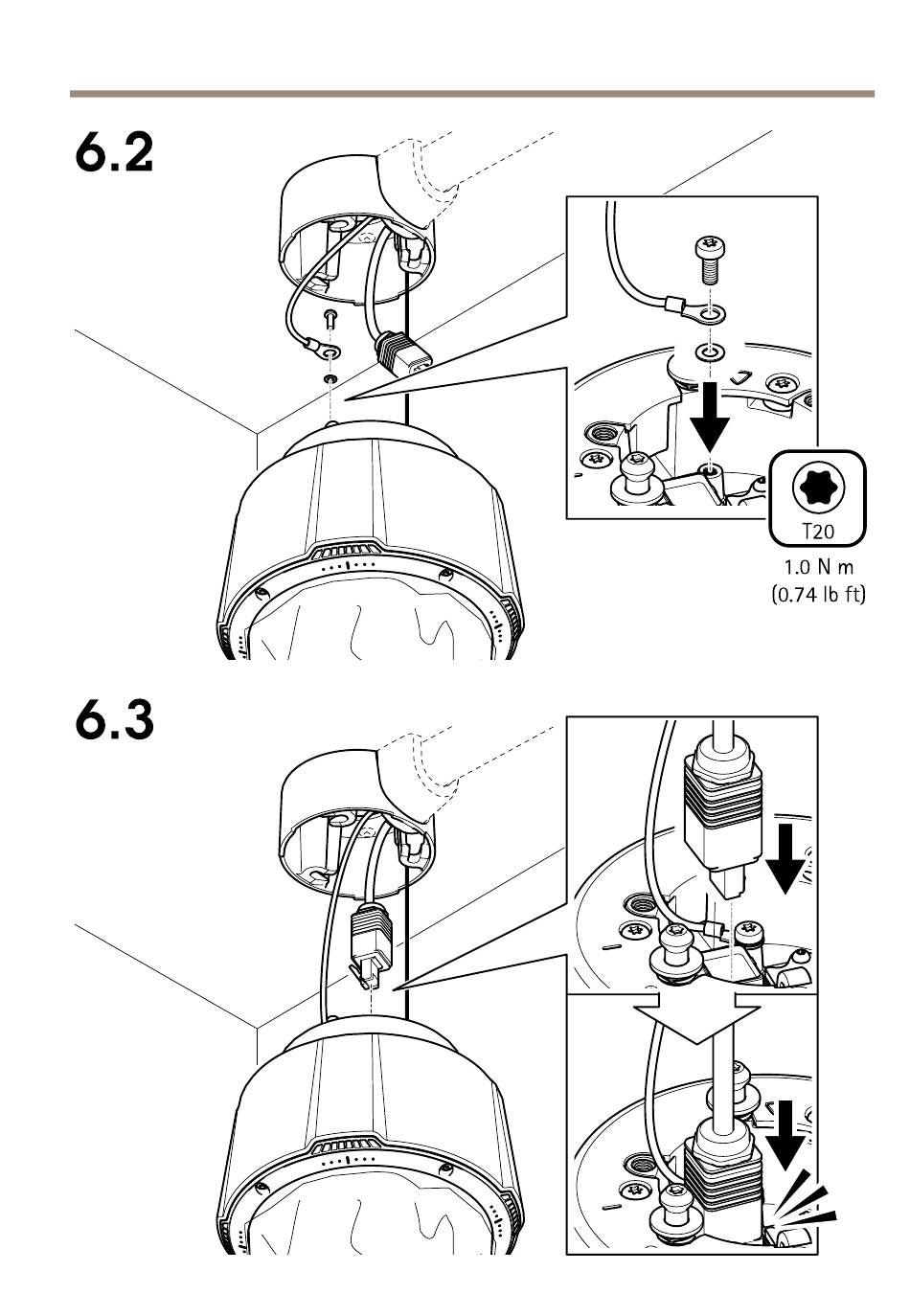 6.2

T20

1.0 N m
(0.74 lb ft)

6.3