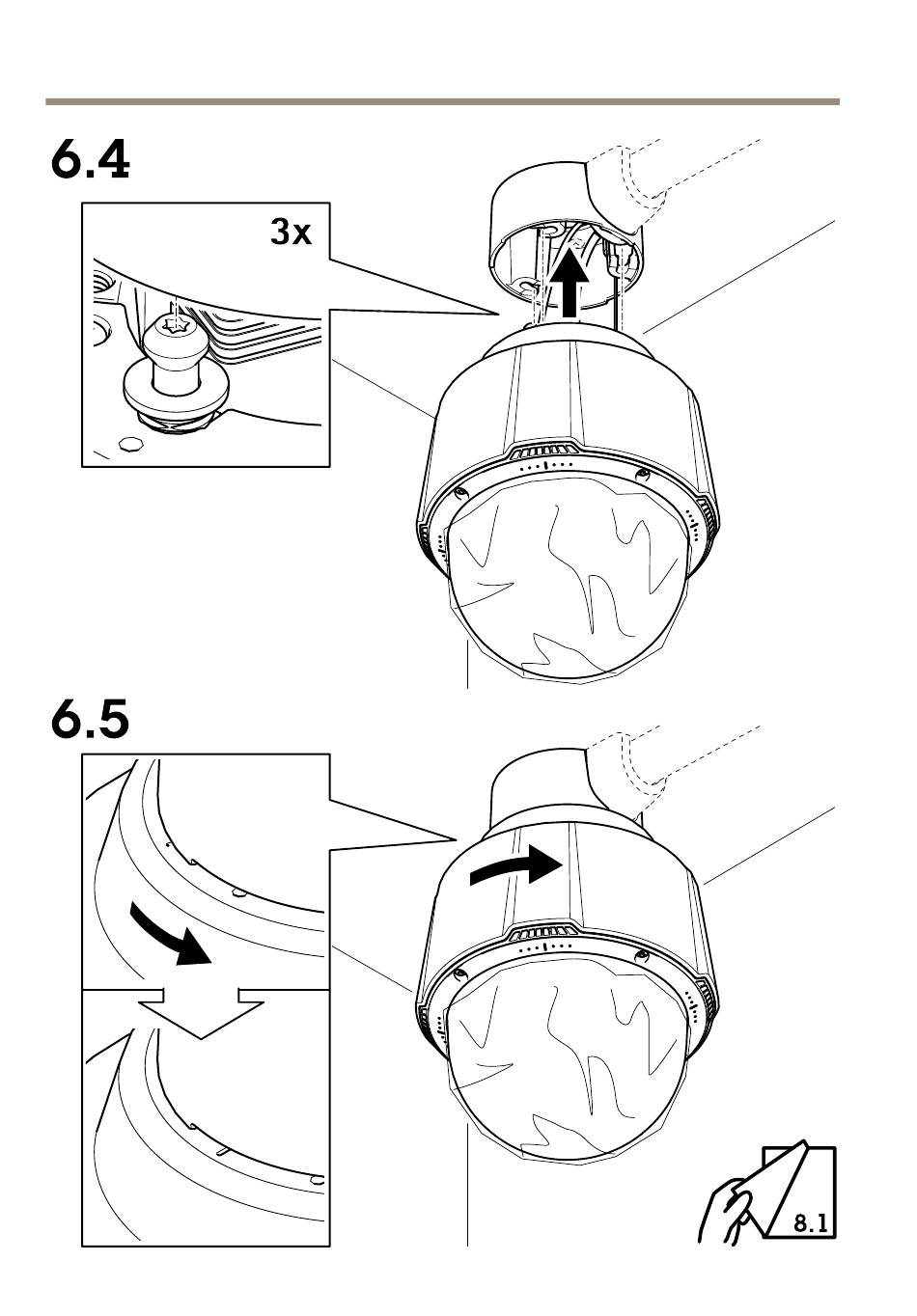 6.4

3x

6.5

8.1