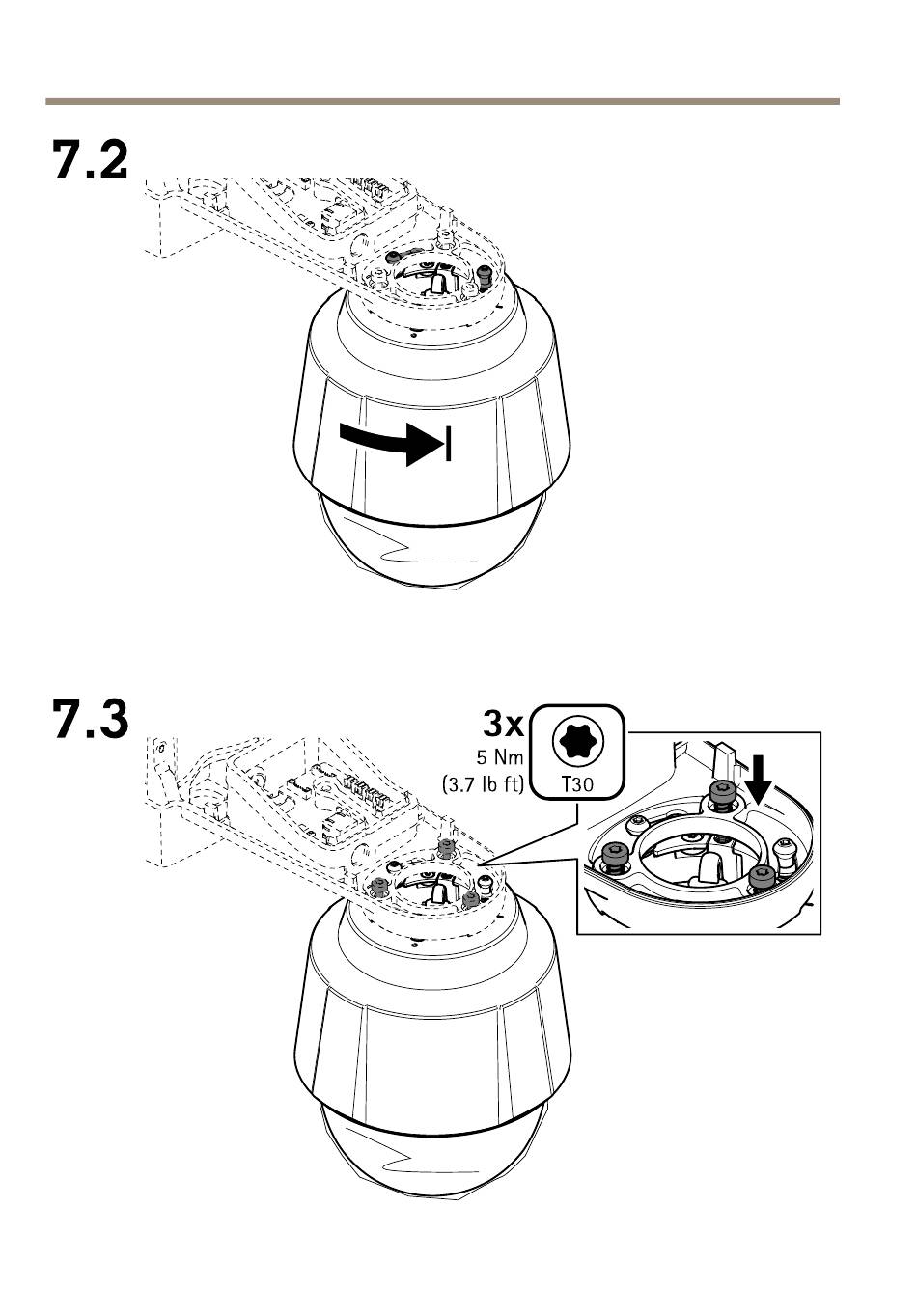 7.2

7.3

3x
5 Nm
(3.7 lb ft)

T30