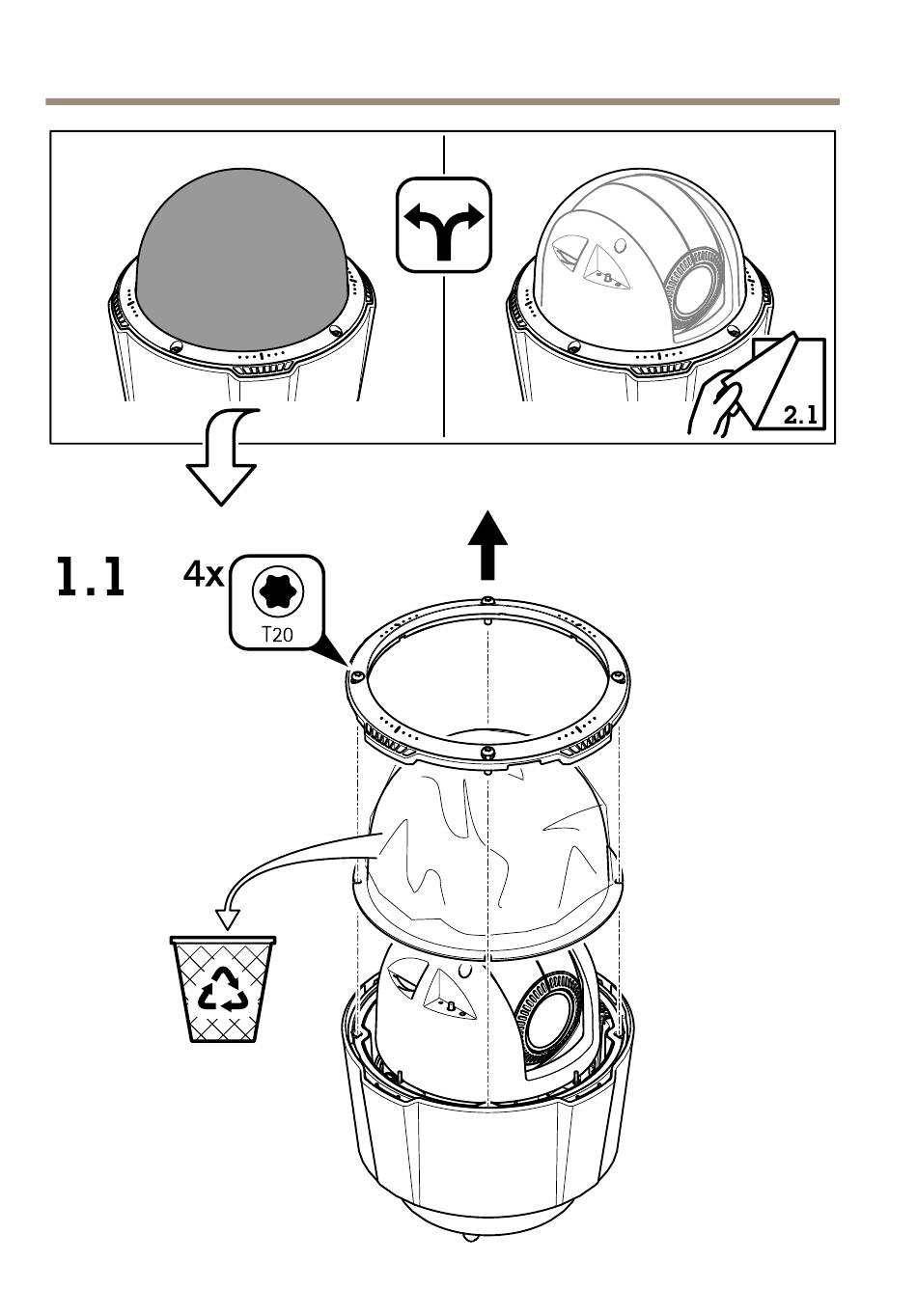 2.1

1.1

4x

T20