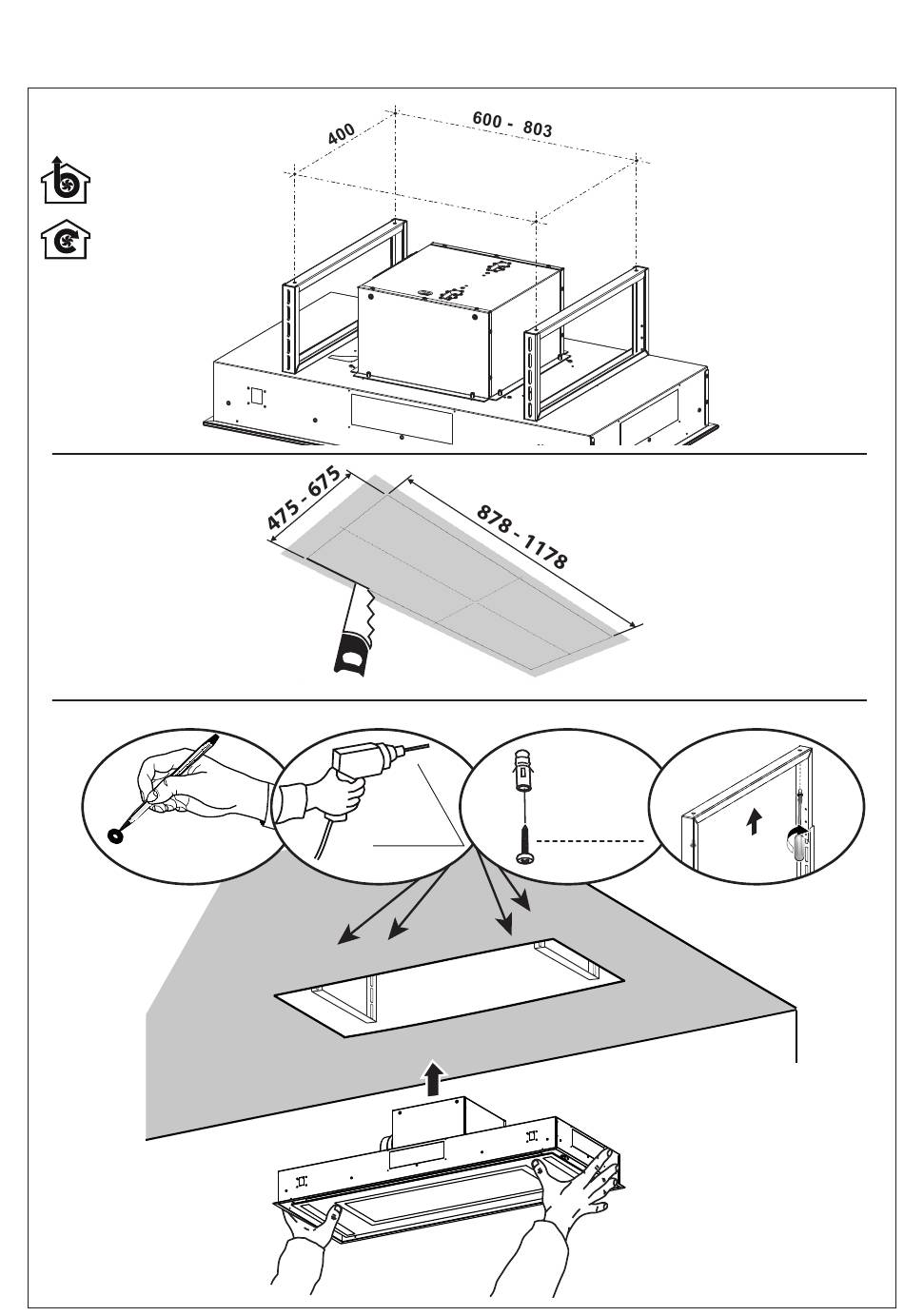 400
600 - 803

475 - 675
878 - 1178