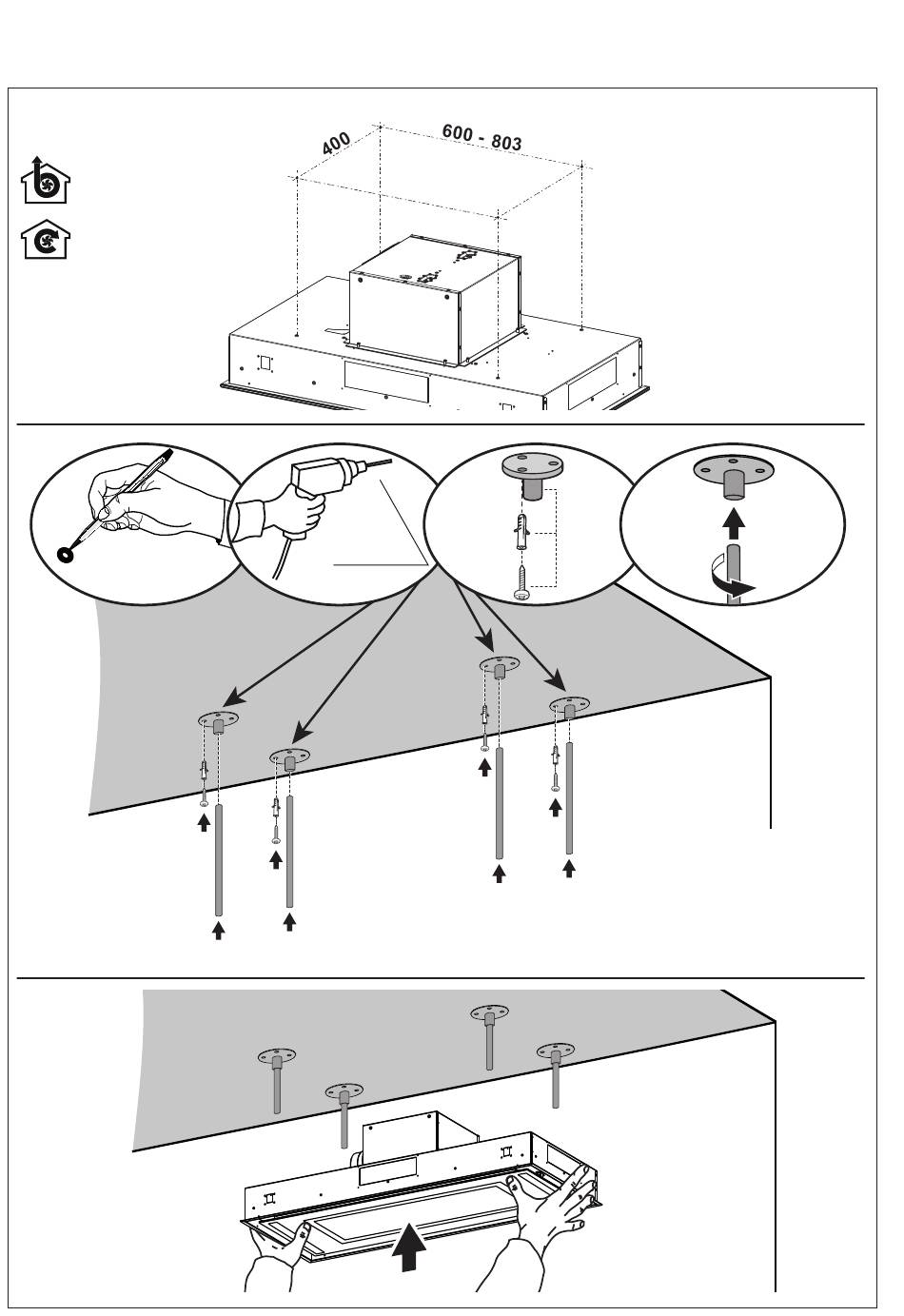 400
600 - 803