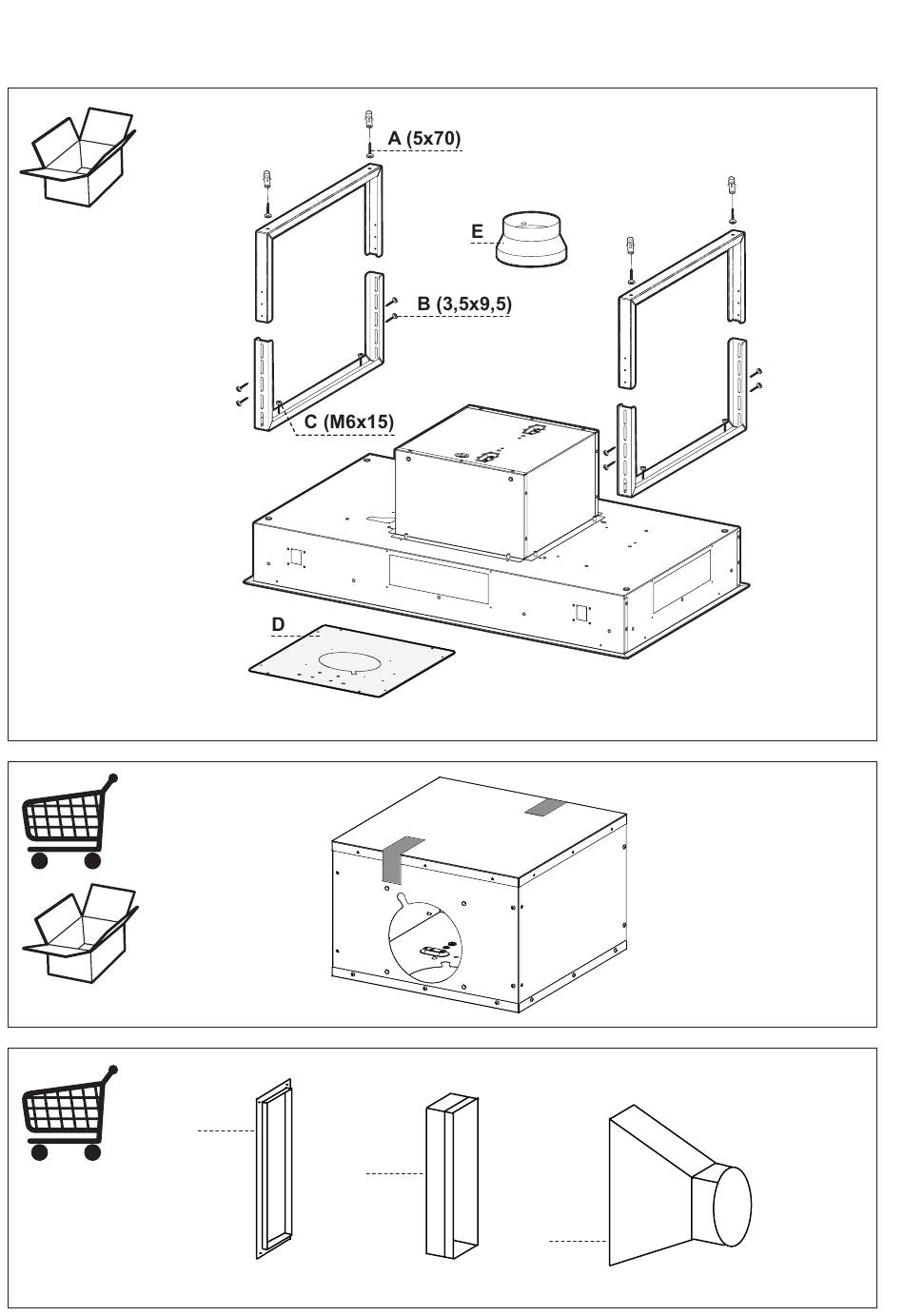 A (5x70)

E

B (3,5x9,5)

C (M6x15)

D