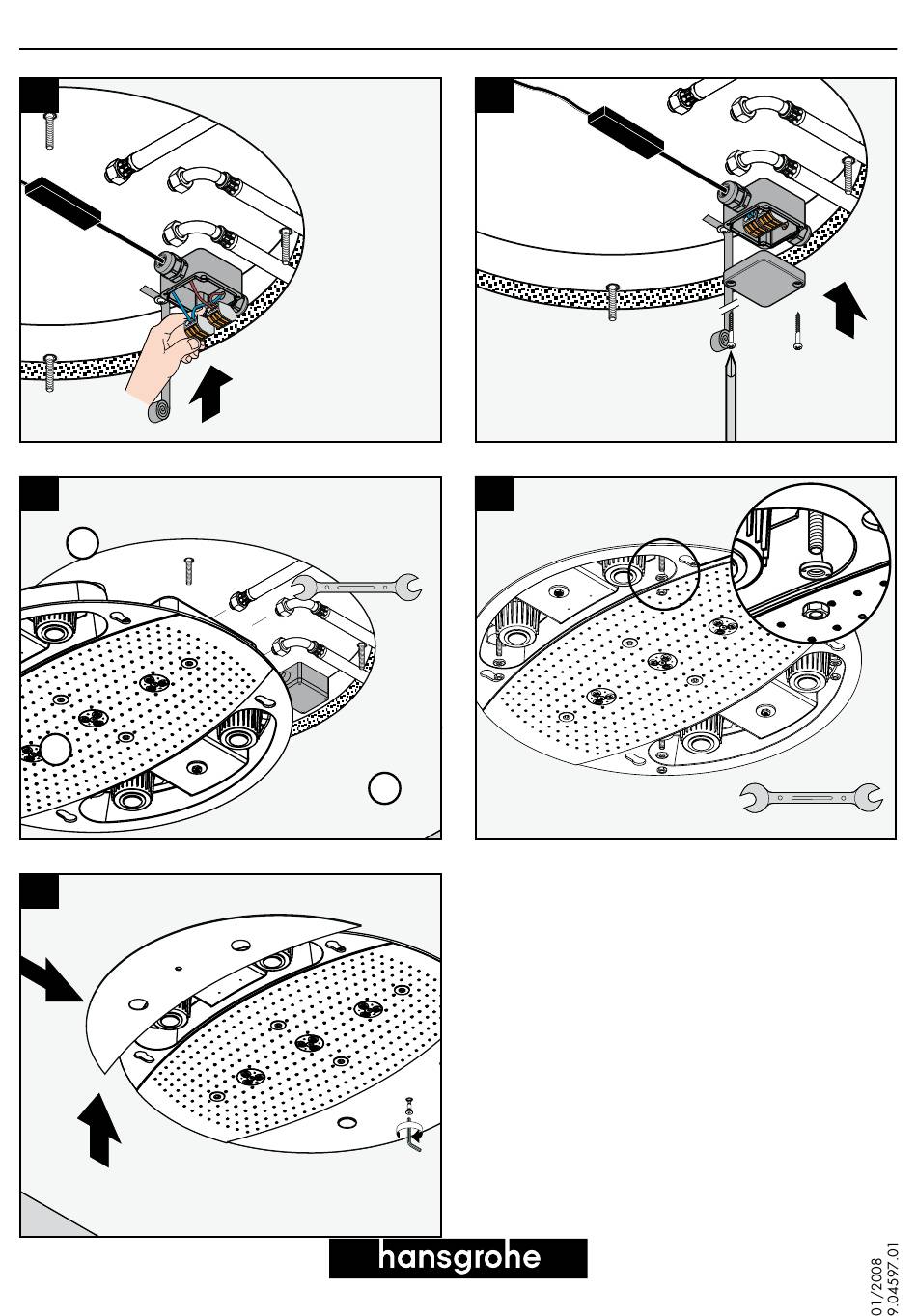 hansgrohe

01/2008
9.04597.01