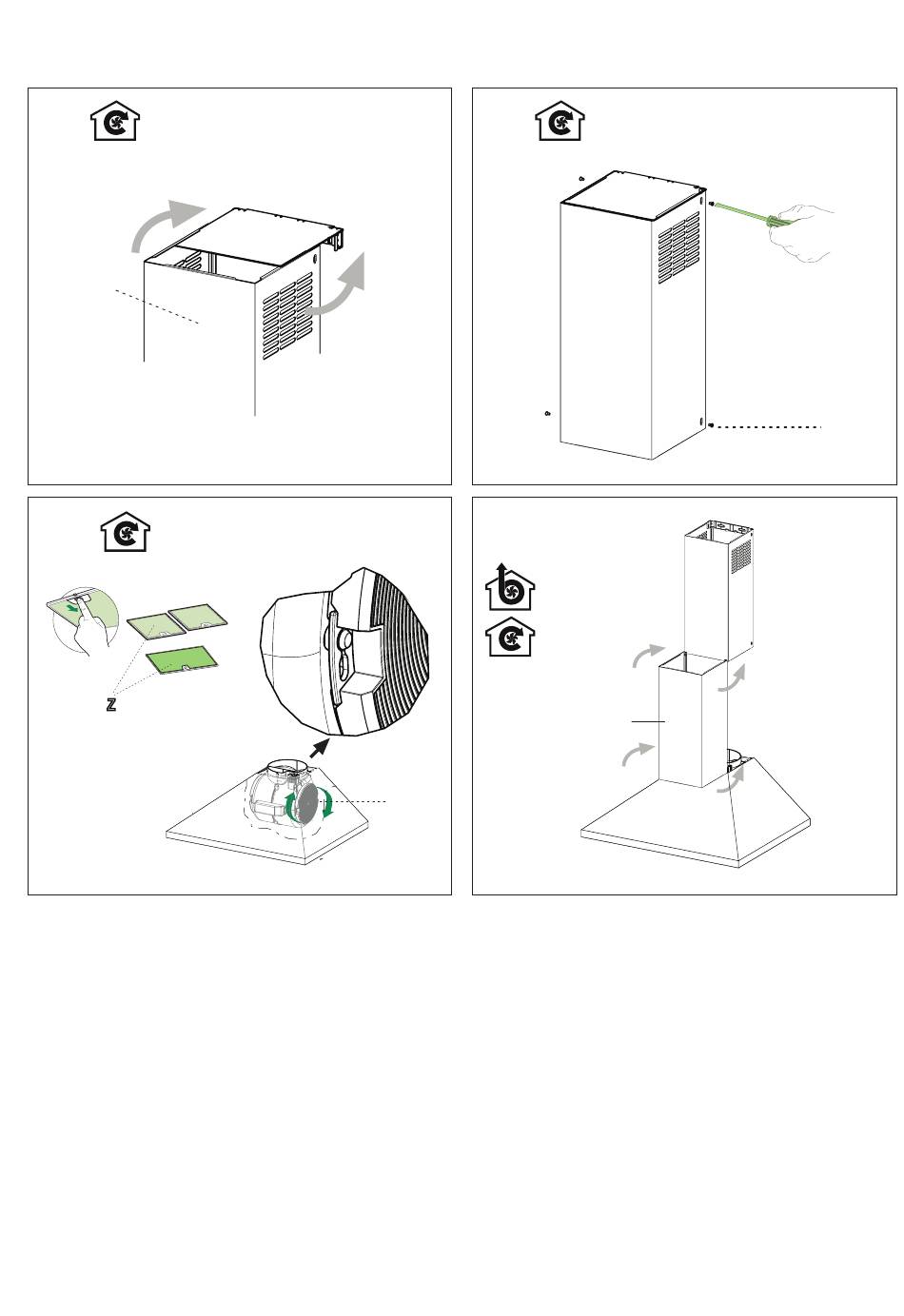 Z