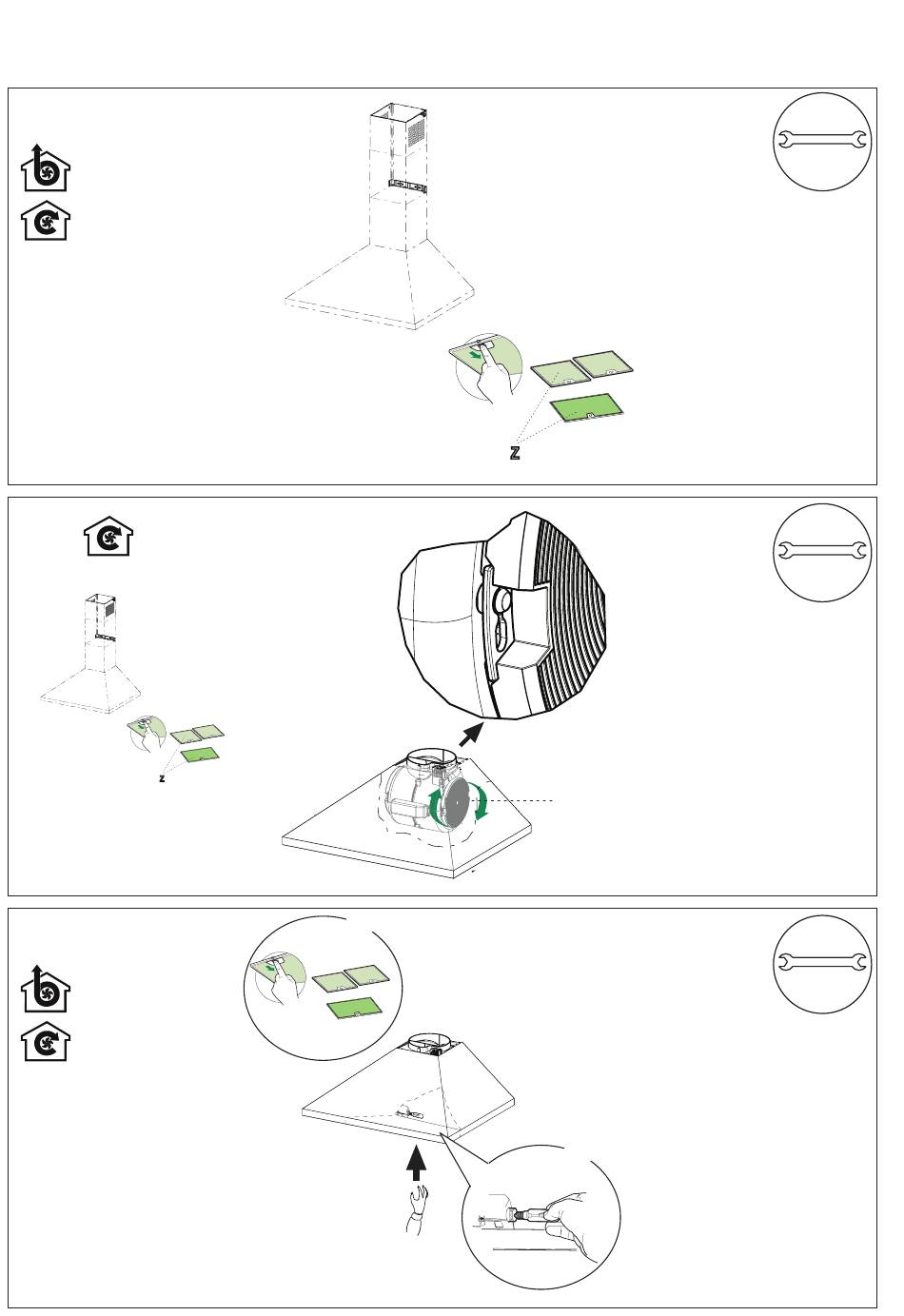 Z

z