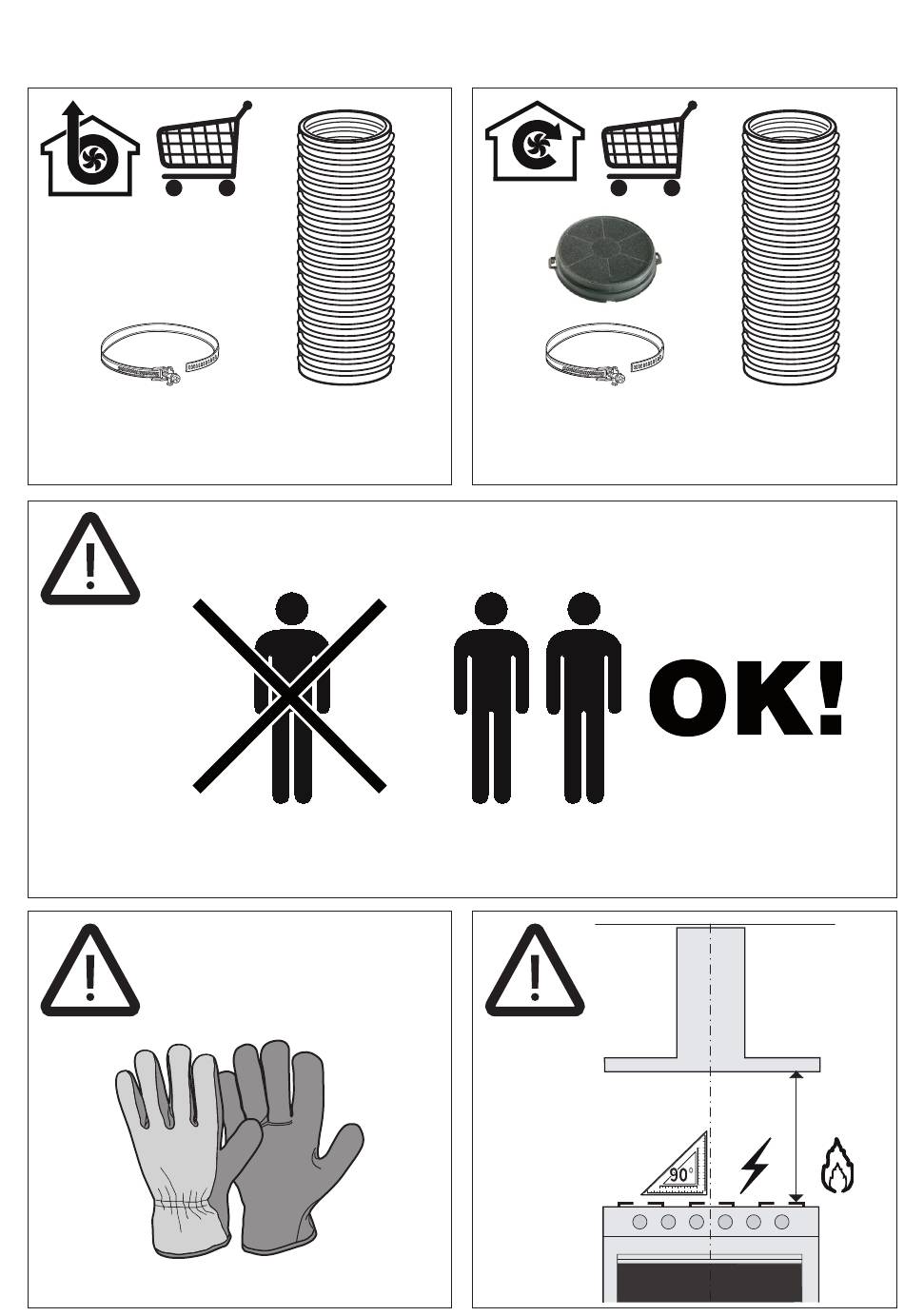 OK!

90°