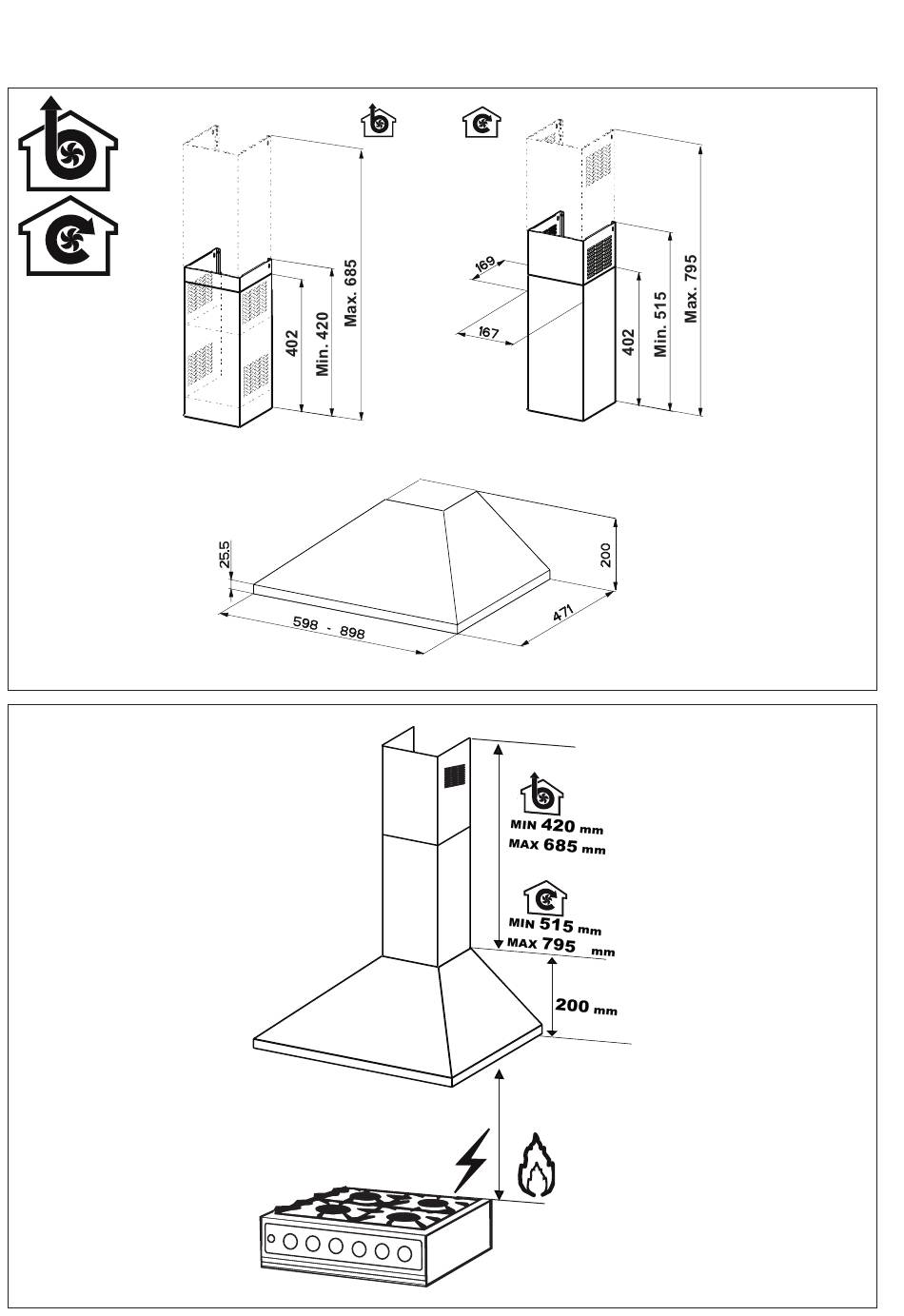 402
Min. 420
Max. 685

169
167
402
Min. 515
Max. 795

25.5
200
598 - 898
471

MIN 420 mm
MAX 685 mm
MIN 515 mm
MAX 795 mm
200 mm