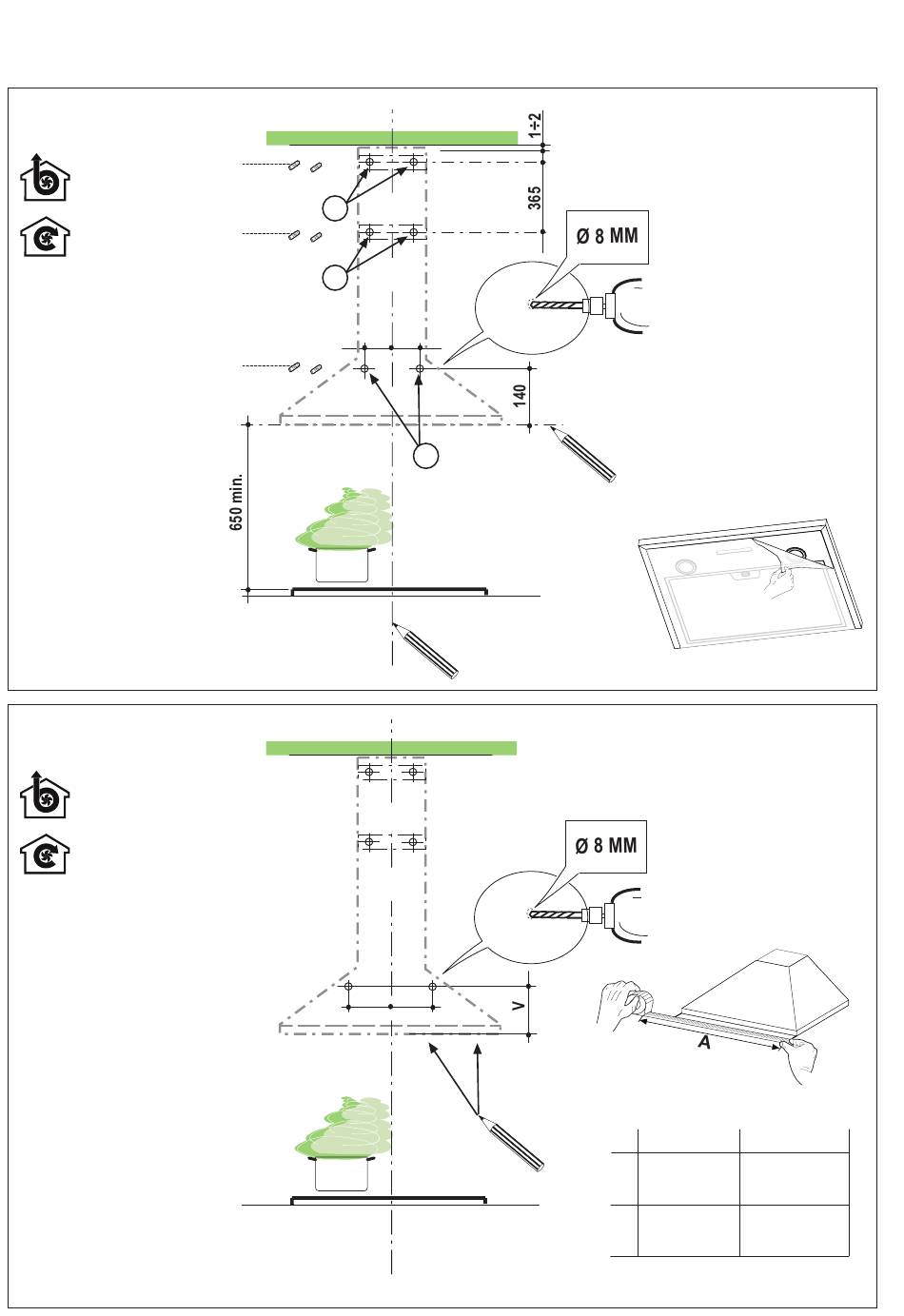 1÷2

365

Ø 8 MM

140

650 min.

Ø 8 MM

V

A