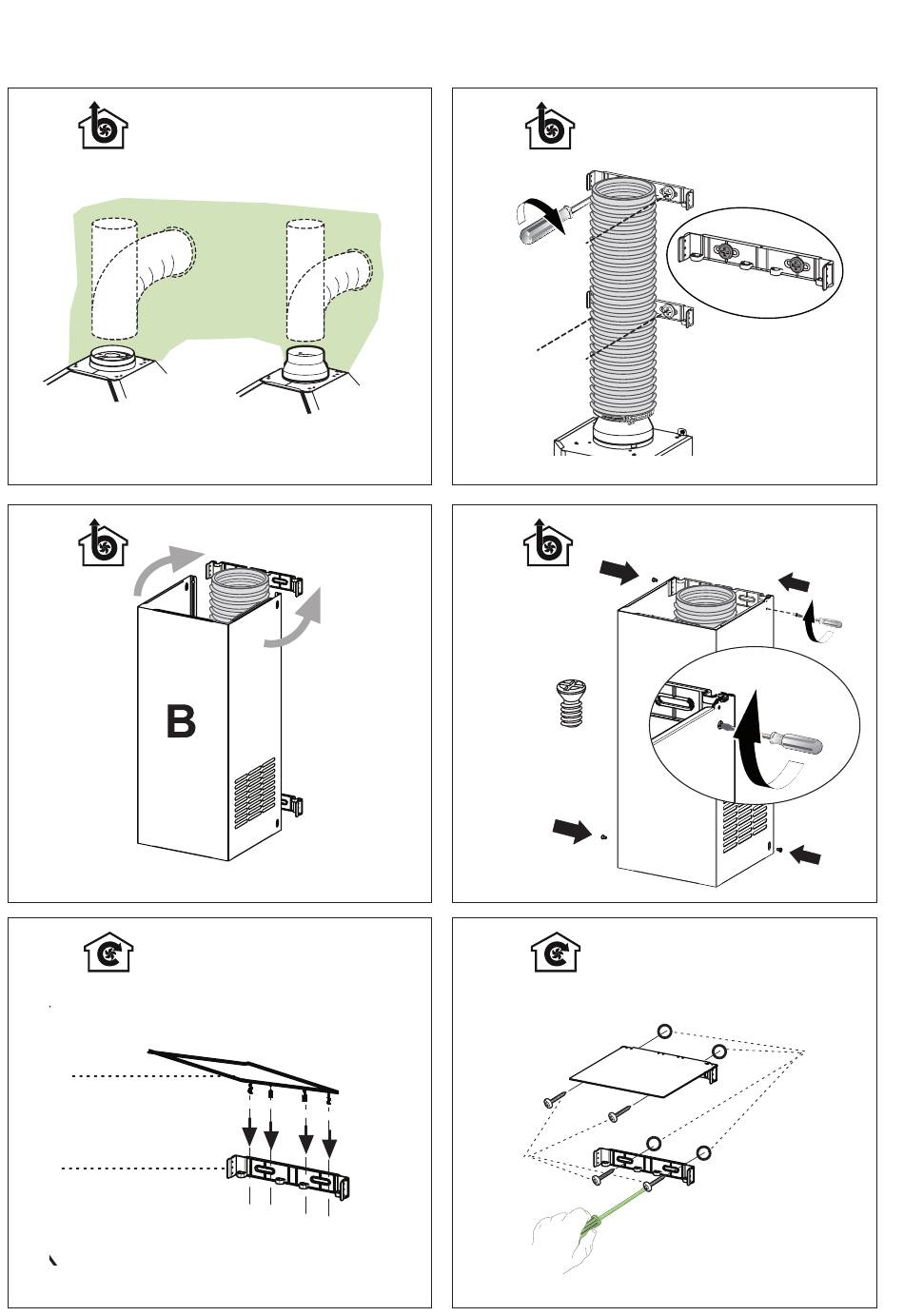 B