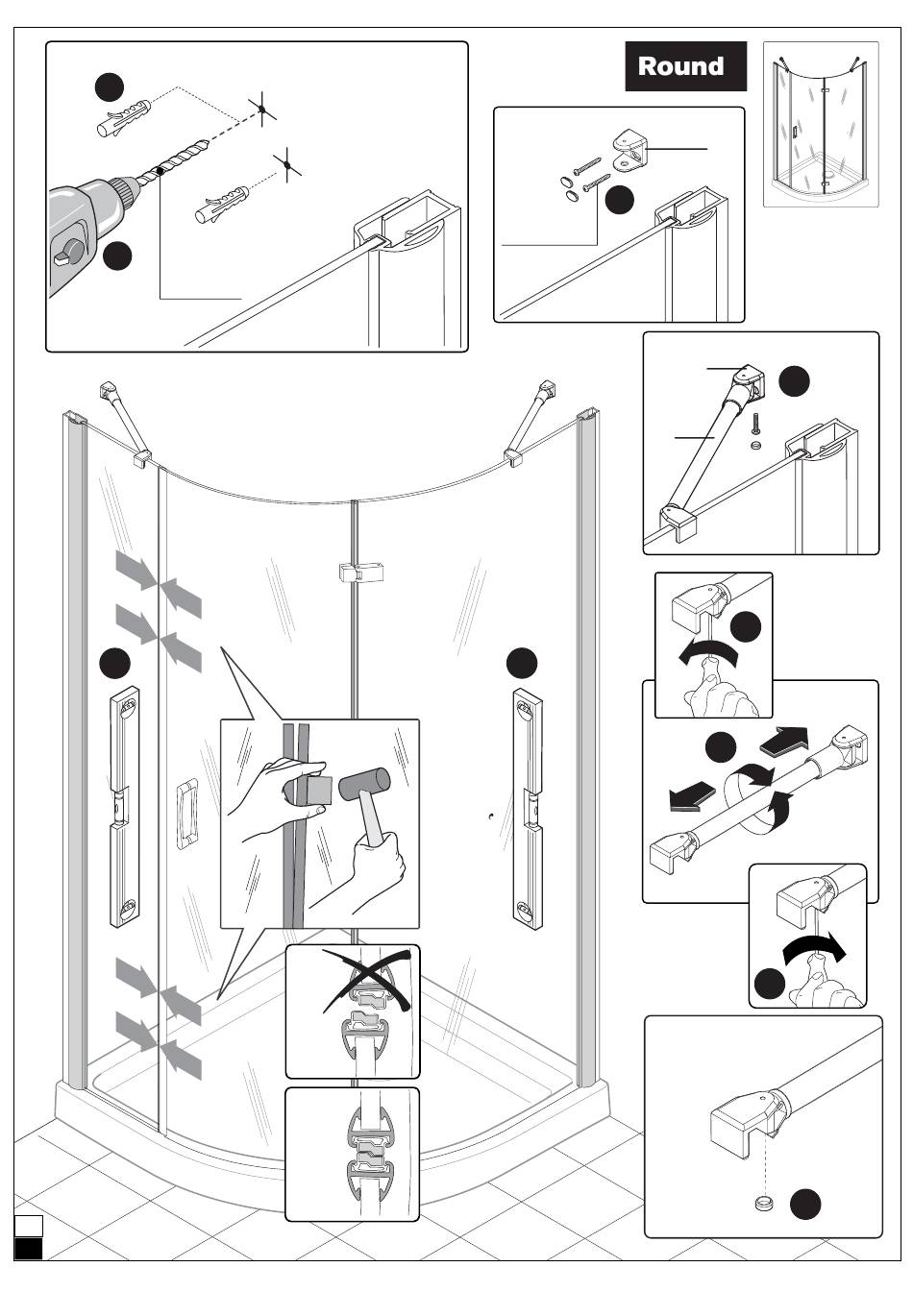 Round