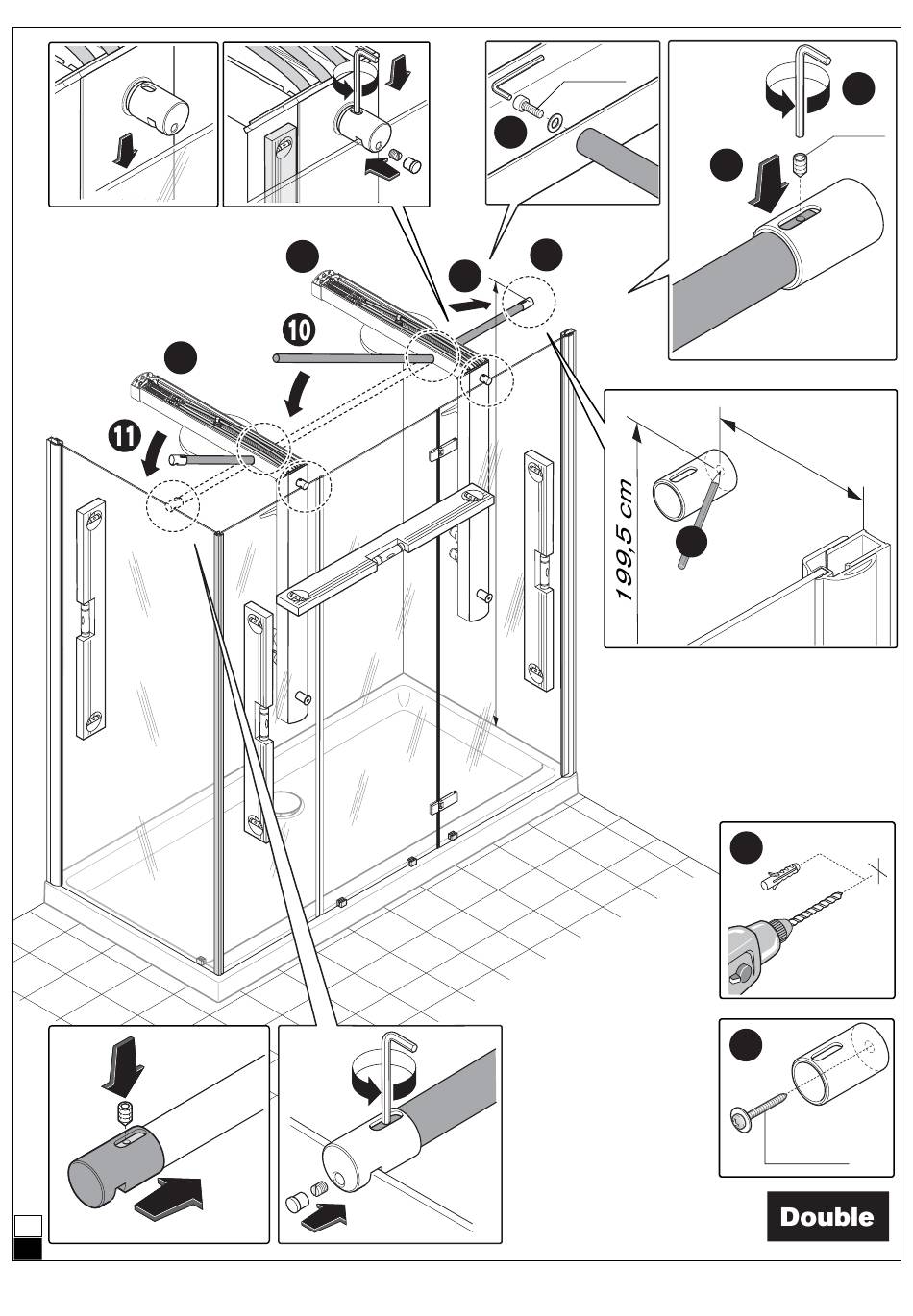 10

11

199,5 cm

Double