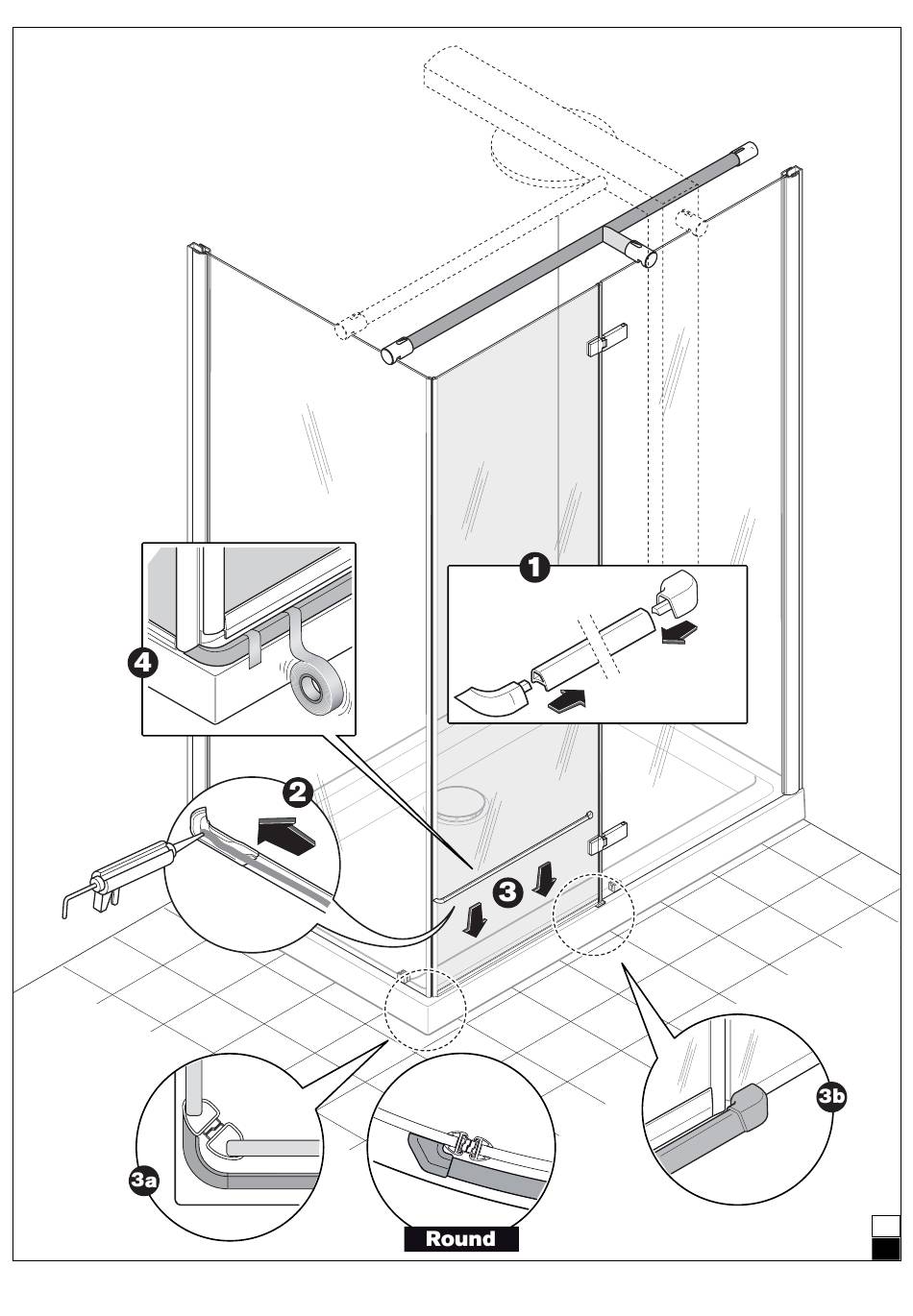 1

4

2

3

3a

Round

3b