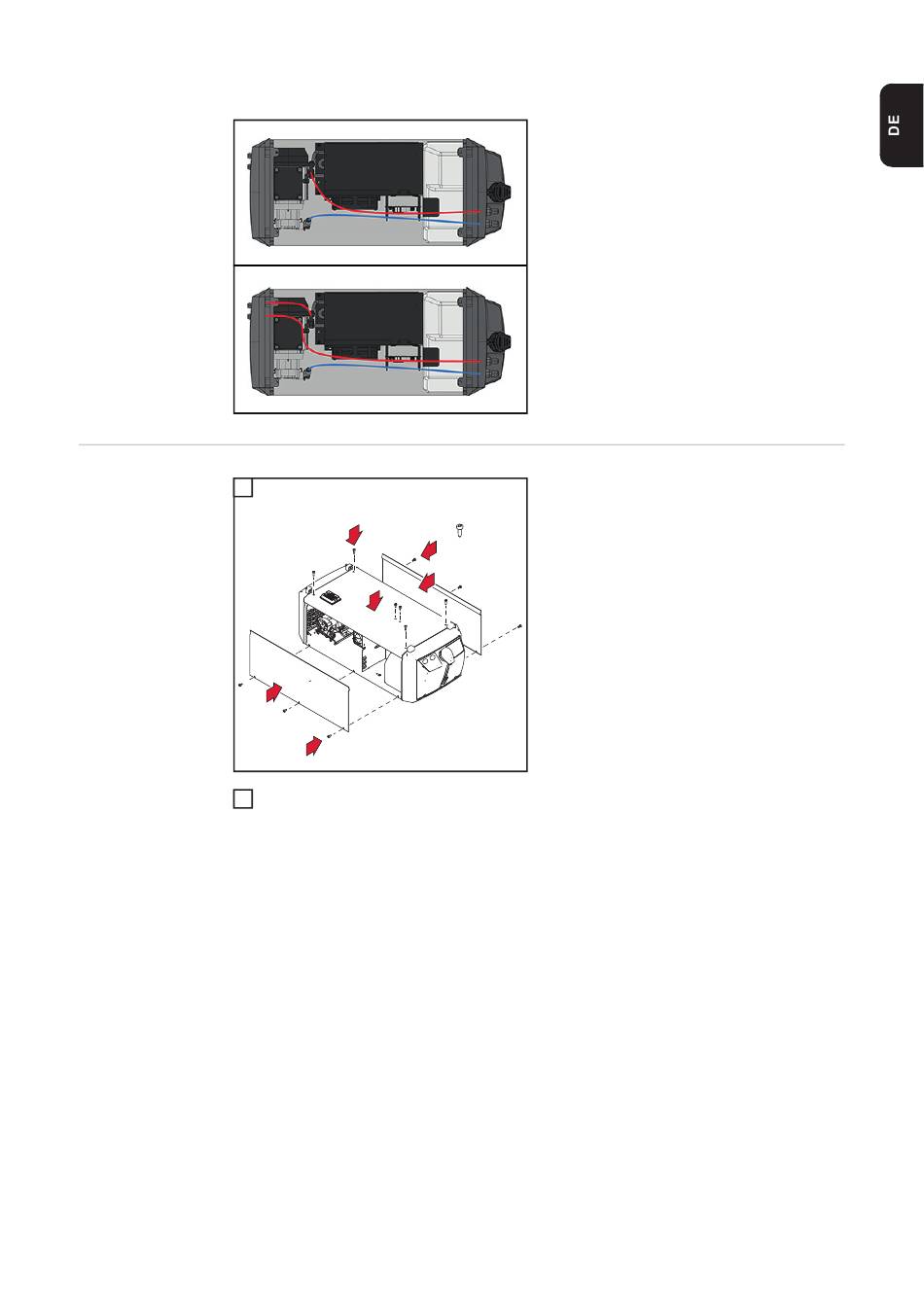 DE