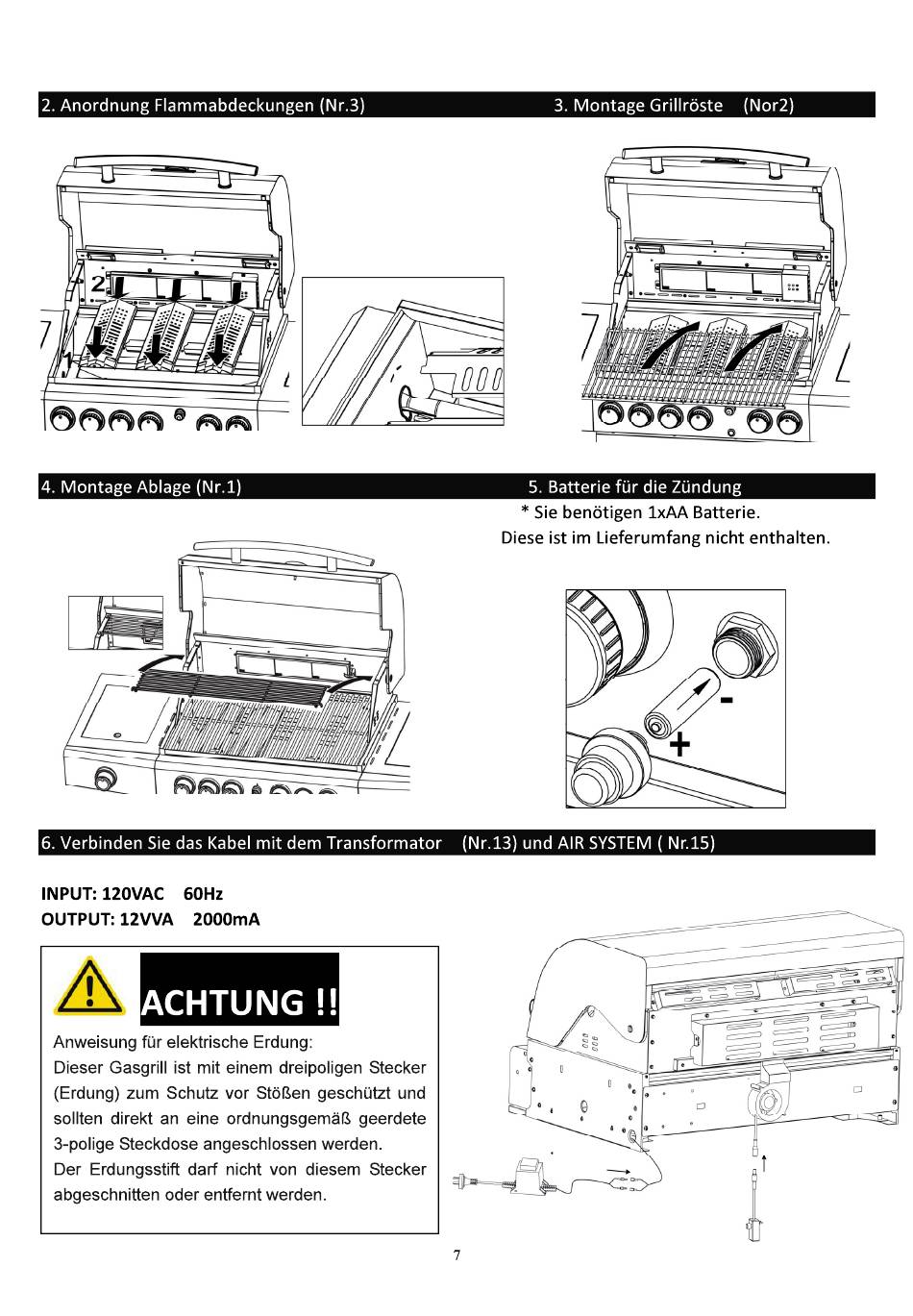 2. Anordnung Flammabdeckungen (Nr.3)

3. Montage Grillröste (Nor2)

2

4. Montage Ablage (Nr.1)

5. Batterie für die Zündung

* Sie benötigen 1xAA Batterie.
Diese ist im Lieferumfang nicht enthalten.

-
+

6. Verbinden Sie das Kabel mit dem Transformator (Nr.13) und AIR SYSTEM ( Nr.15)

INPUT: 120VAC 60Hz
OUTPUT: 12VVA 2000mA

ACHTUNG !!

Anweisung für elektrische Erdung:
Dieser Gasgrill ist mit einem dreipoligen Stecker (Erdung) zum Schutz vor Stößen geschützt und sollten direkt an eine ordnungsgemäß geerdete 3-polige Steckdose angeschlossen werden.
Der Erdungsstift darf nicht von diesem Stecker abgeschnitten oder entfernt werden.

7