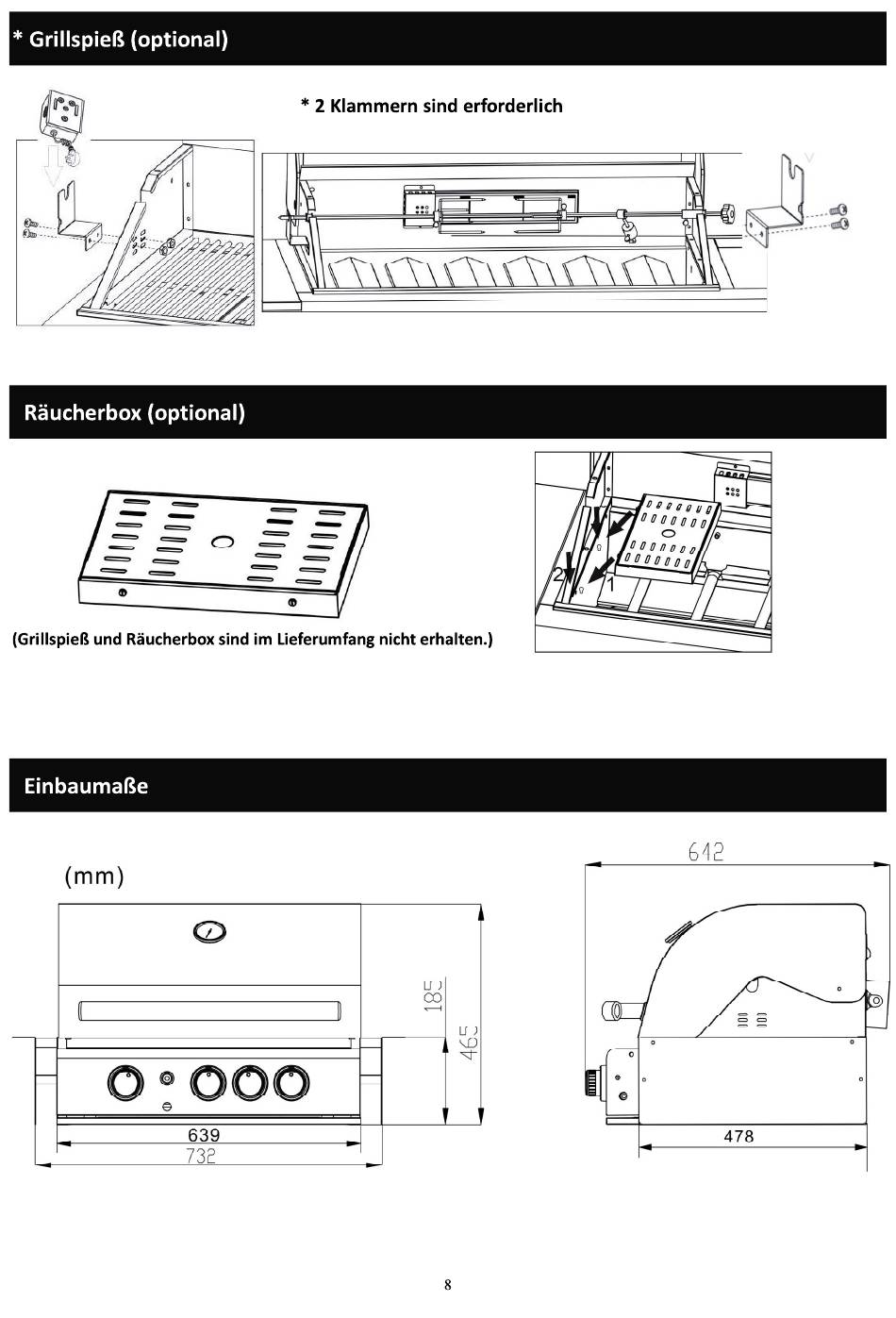 * Grillspieß (optional)

* 2 Klammern sind erforderlich

Räucherbox (optional)

2

1

(Grillspieß und Räucherbox sind im Lieferumfang nicht erhalten.)

Einbaumaße

(mm)

185

465

639

732

642

478

8