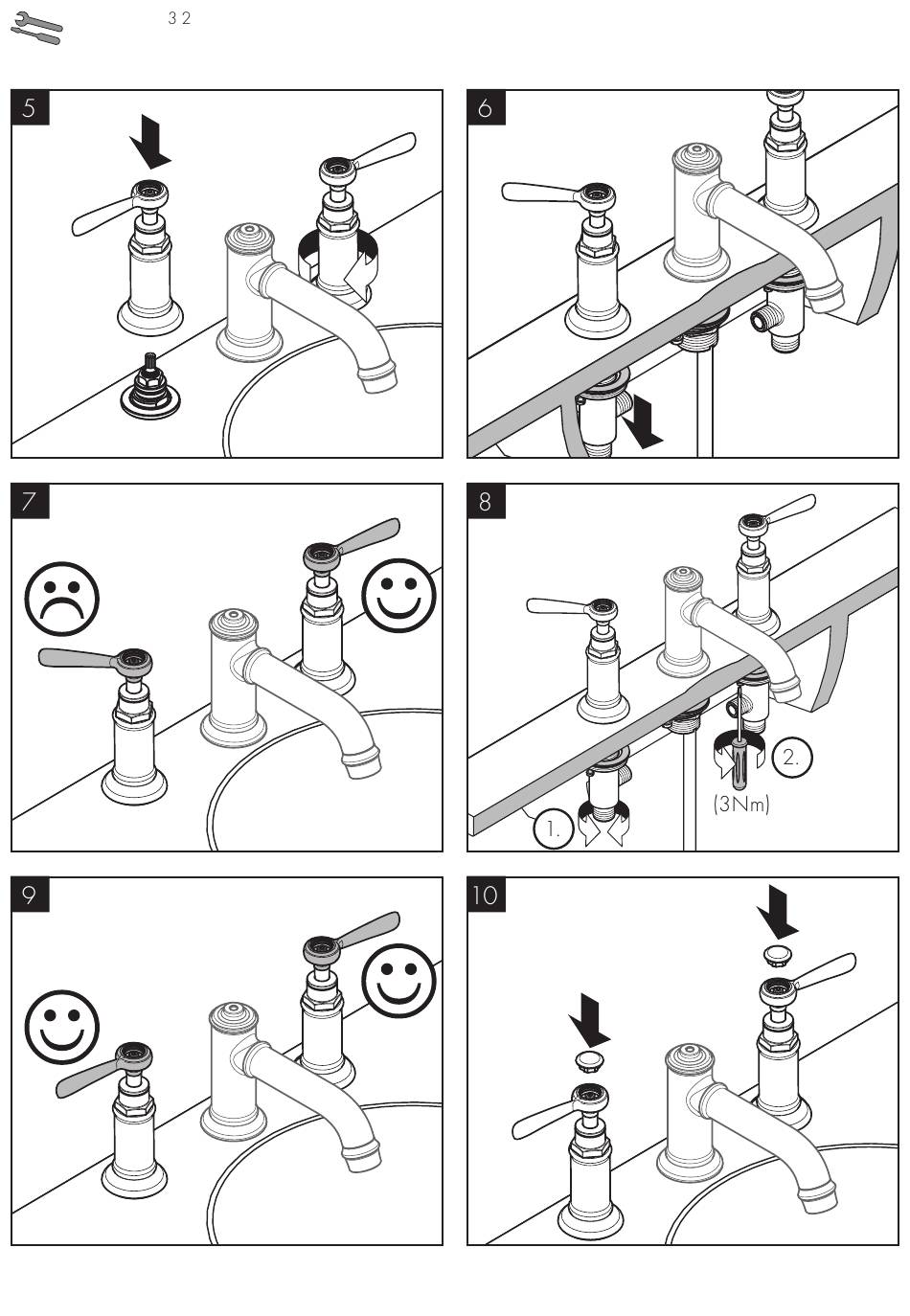 32

5

6

7

8

2.

(3Nm)

1.

9

10