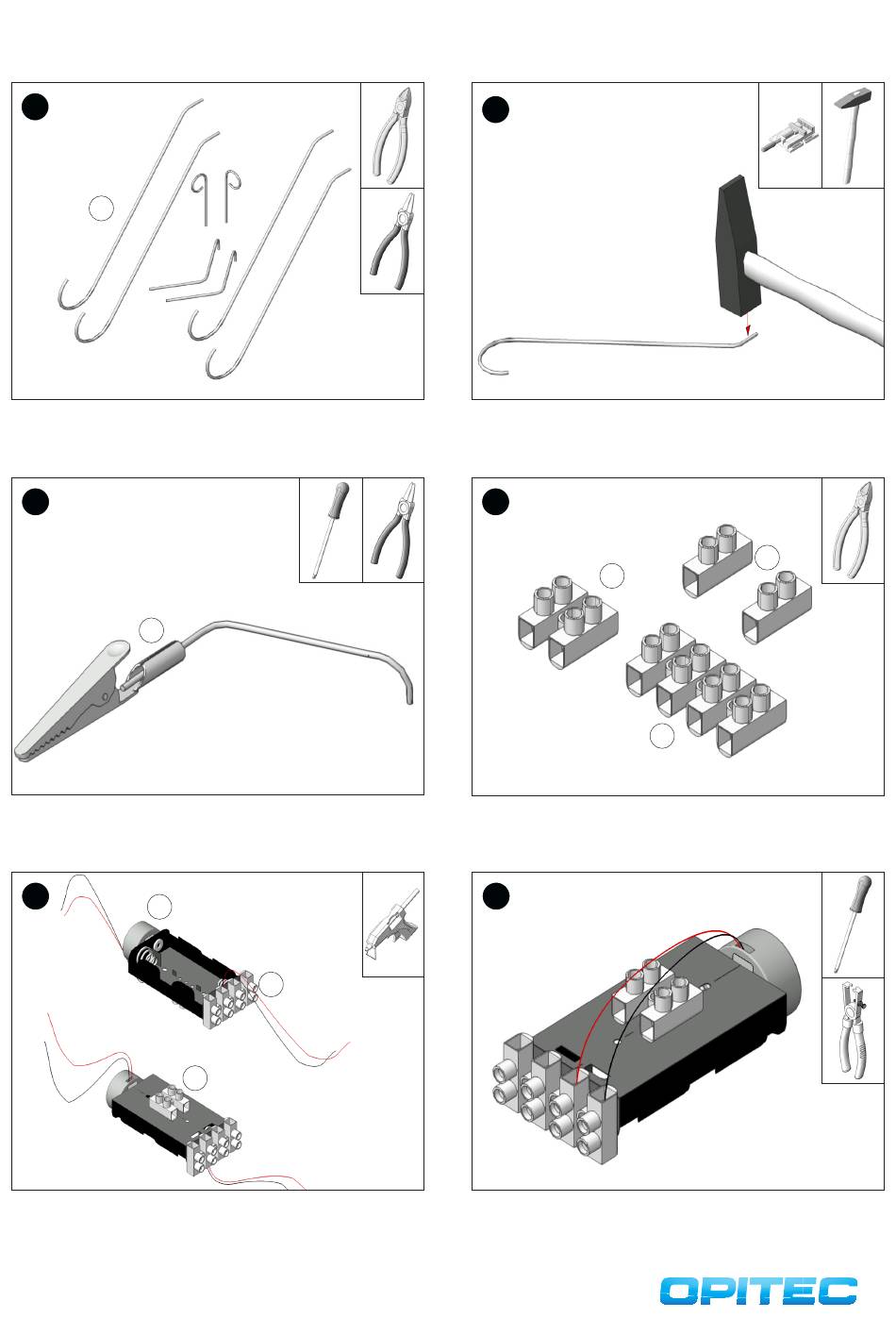 OPITEC