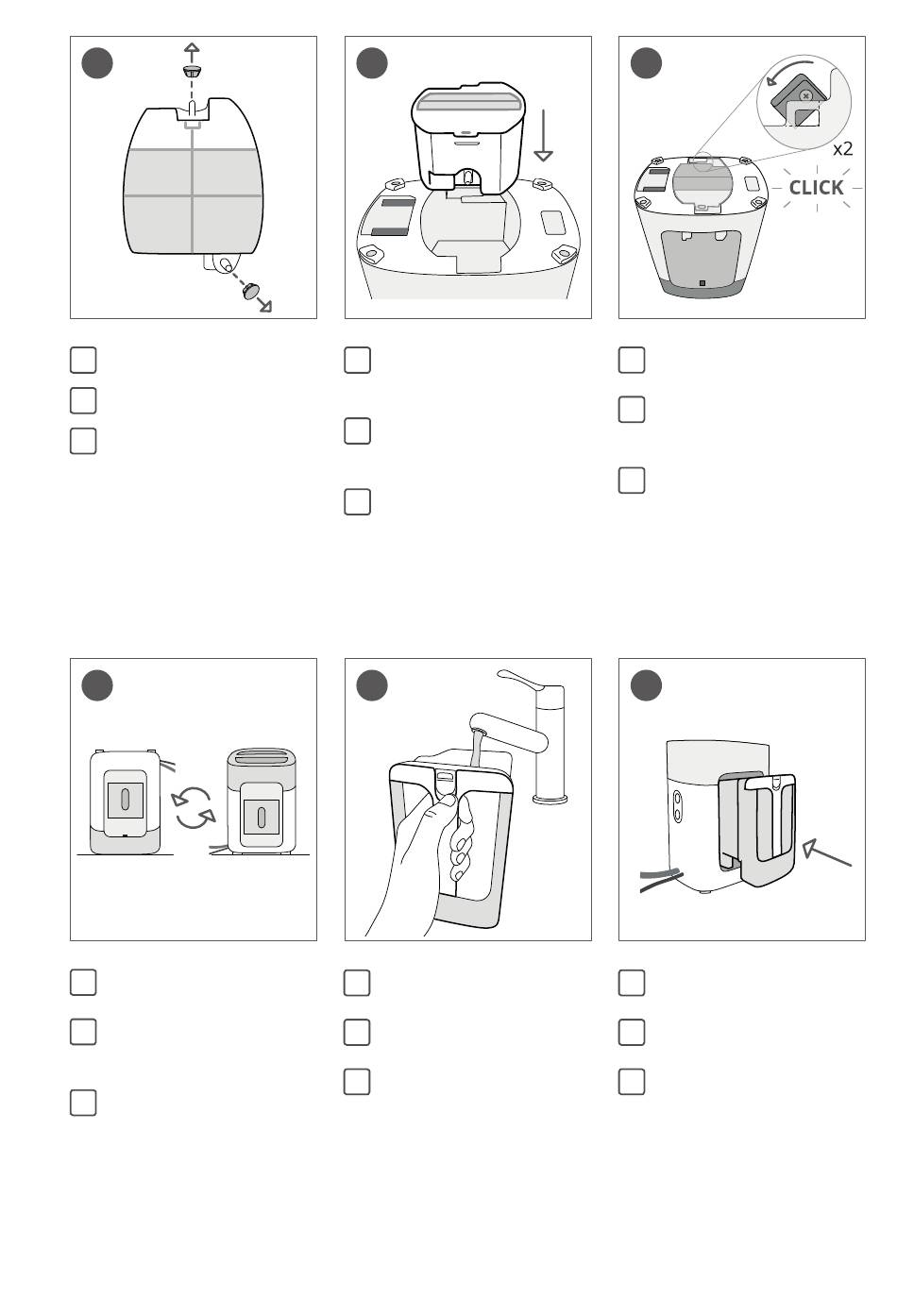 x2

CLICK